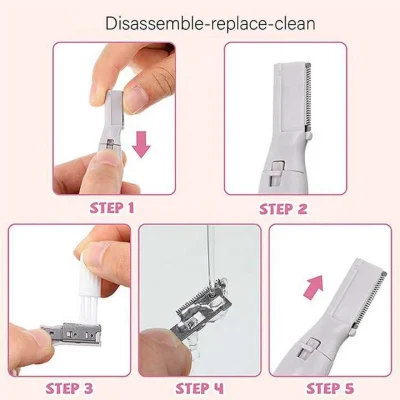 Disassemble-replace-clean

STEP 1

STEP 2

STEP 3

STEP 4

STEP 5