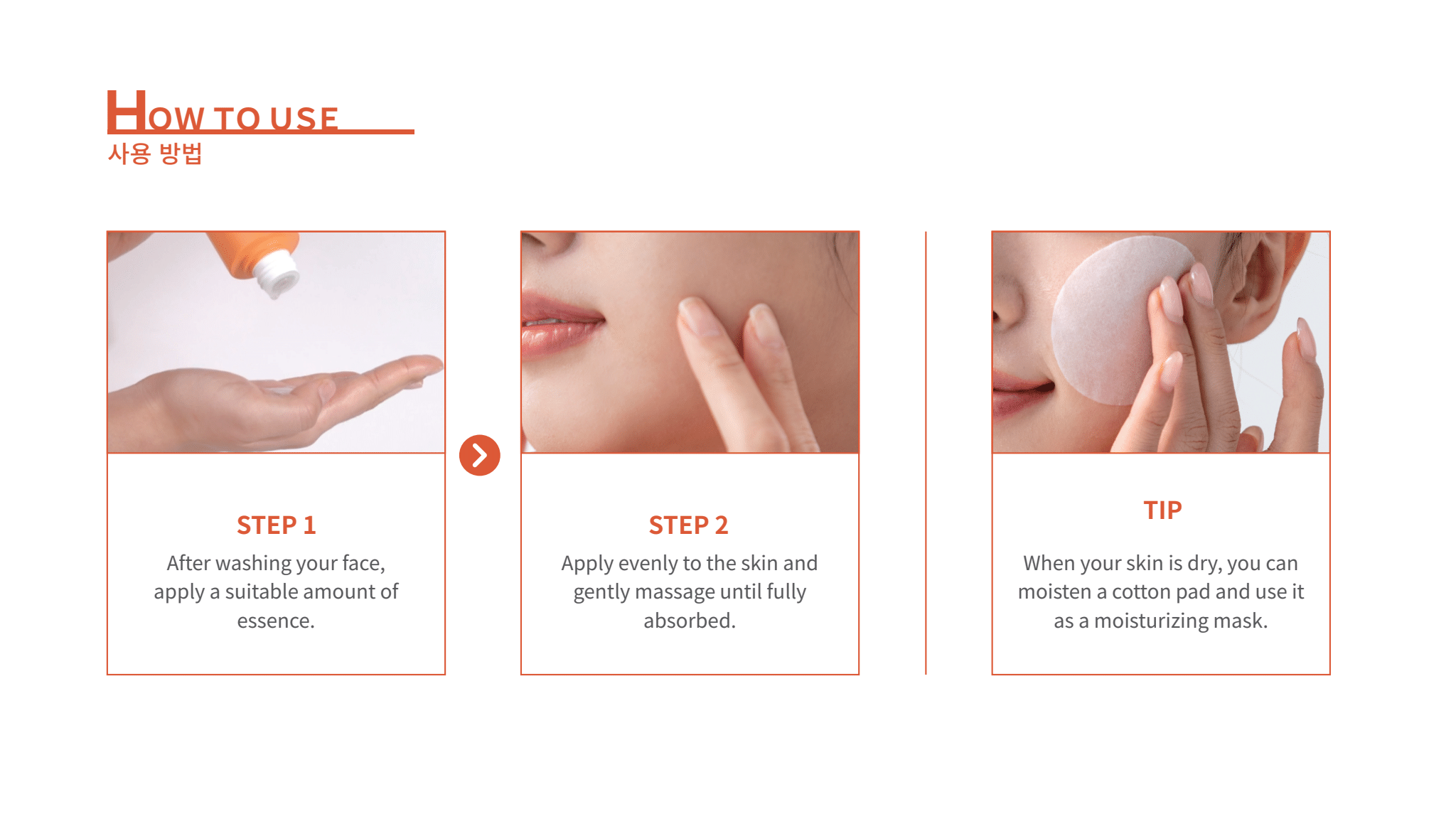 HOW TO USE
사용 방법

STEP 1
After washing your face, apply a suitable amount of essence.

STEP 2
Apply evenly to the skin and gently massage until fully absorbed.

TIP
When your skin is dry, you can moisten a cotton pad and use it as a moisturizing mask.