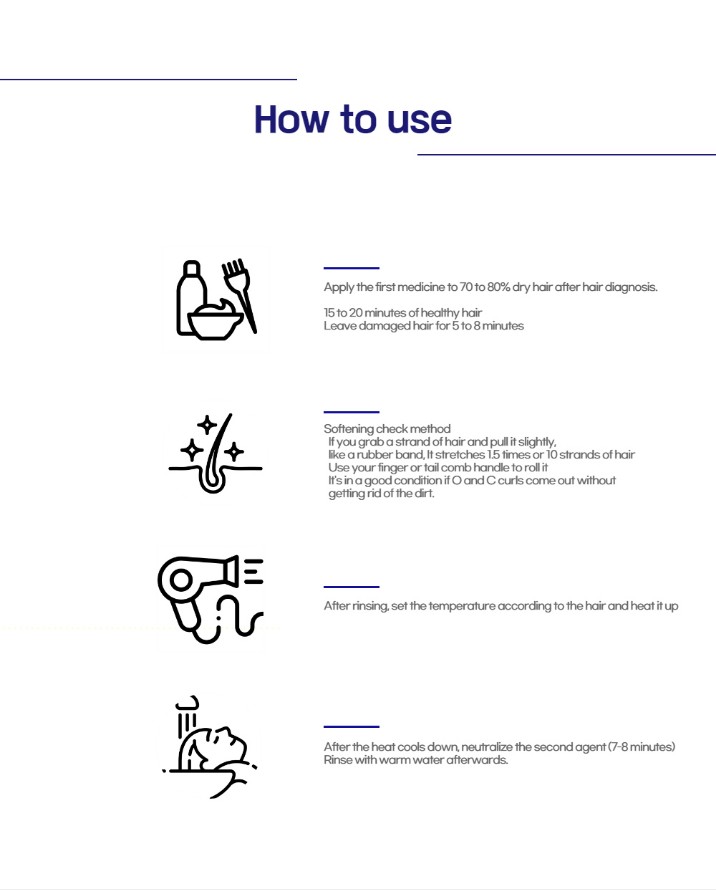 How to use

Apply the first medicine to 70 to 80% dry hair after hair diagnosis.

15 to 20 minutes of healthy hair
Leave damaged hair for 5 to 8 minutes

Softening check method
If you grab a strand of hair and pull it slightly, like a rubber band, It stretches 1.5 times or 10 strands of hair
Use your finger or tail comb handle to roll it
It's in a good condition if O and C curls come out without getting rid of the dirt.

After rinsing, set the temperature according to the hair and heat it up

After the heat cools down, neutralize the second agent (7-8 minutes)
Rinse with warm water afterwards.