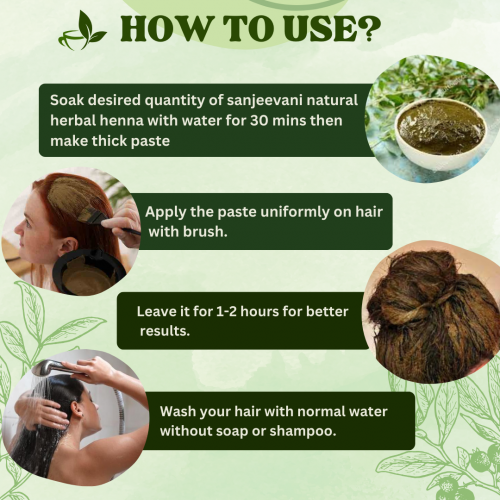 HOW TO USE?

Soak desired quantity of sanjeevani natural herbal henna with water for 30 mins then make thick paste

Apply the paste uniformly on hair with brush.

Leave it for 1-2 hours for better results.

Wash your hair with normal water without soap or shampoo.