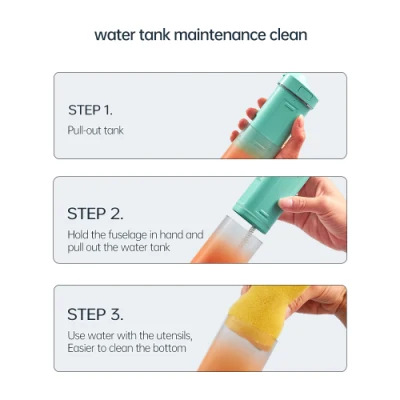 water tank maintenance clean

STEP 1.
Pull-out tank

STEP 2.
Hold the fuselage in hand and pull out the water tank

STEP 3.
Use water with the utensils,
Easier to clean the bottom