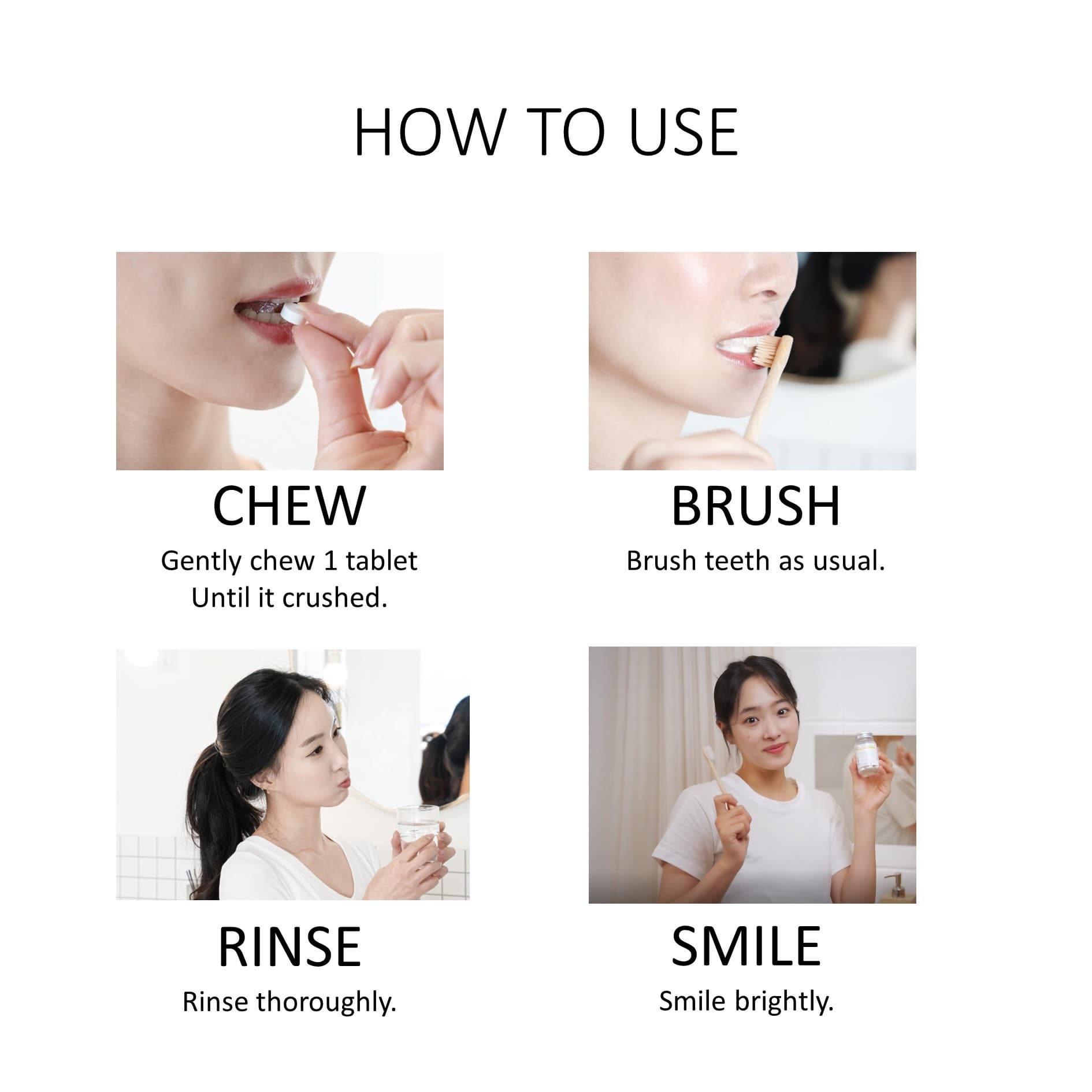 HOW TO USE

CHEW

Gently chew 1 tablet Until it crushed.

BRUSH

Brush teeth as usual.

RINSE

Rinse thoroughly.

SMILE

Smile brightly.