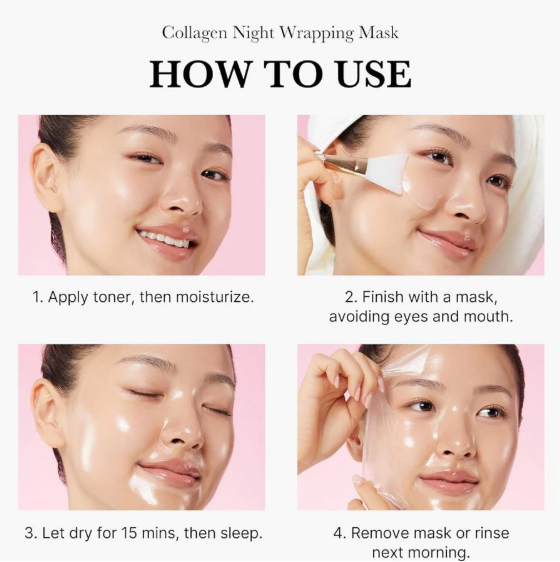 Collagen Night Wrapping Mask

HOW TO USE

1. Apply toner, then moisturize.

2. Finish with a mask, avoiding eyes and mouth.

3. Let dry for 15 mins, then sleep.

4. Remove mask or rinse next morning.