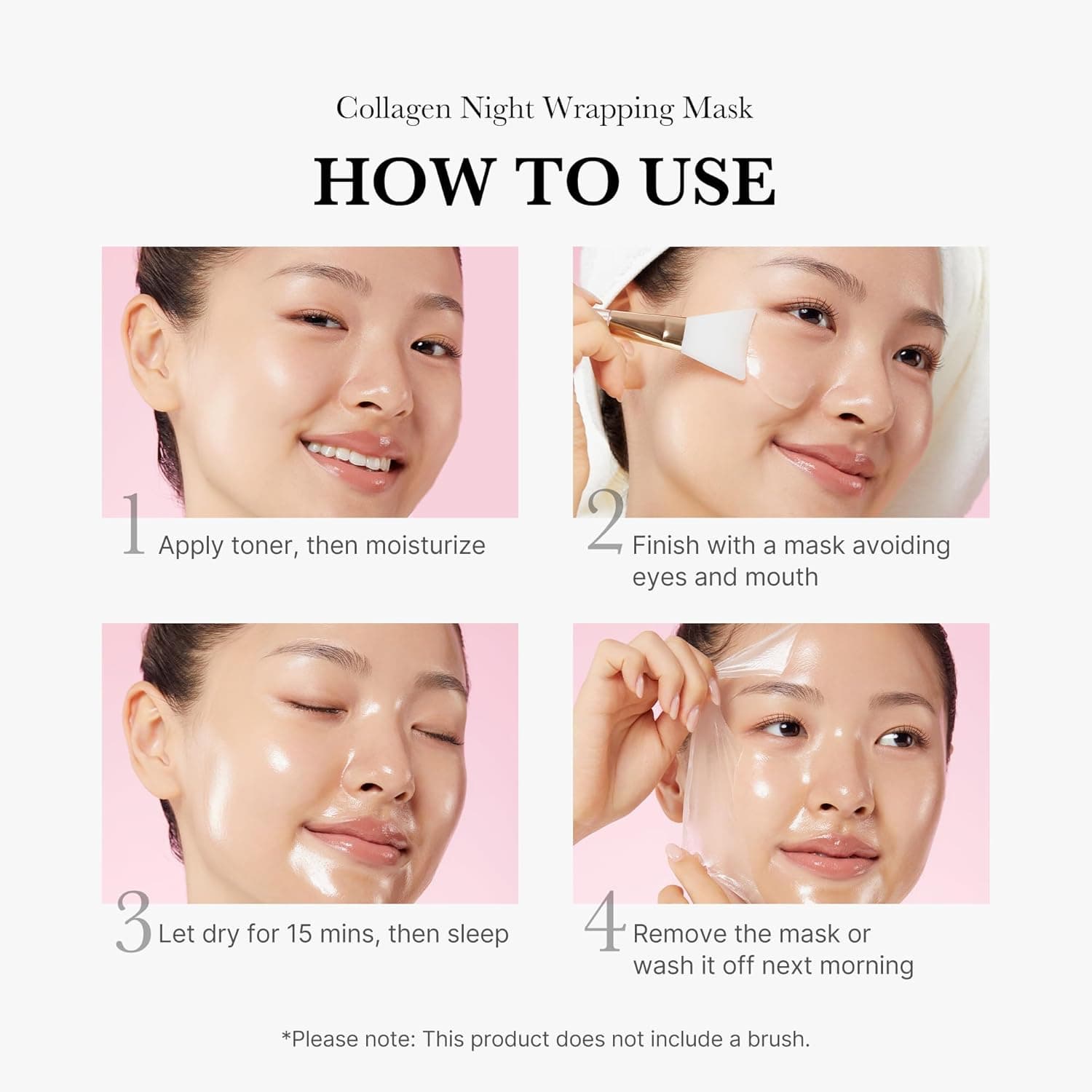 Collagen Night Wrapping Mask

HOW TO USE

1 Apply toner, then moisturize

2 Finish with a mask avoiding eyes and mouth

3 Let dry for 15 mins, then sleep

4 Remove the mask or wash it off next morning

*Please note: This product does not include a brush.