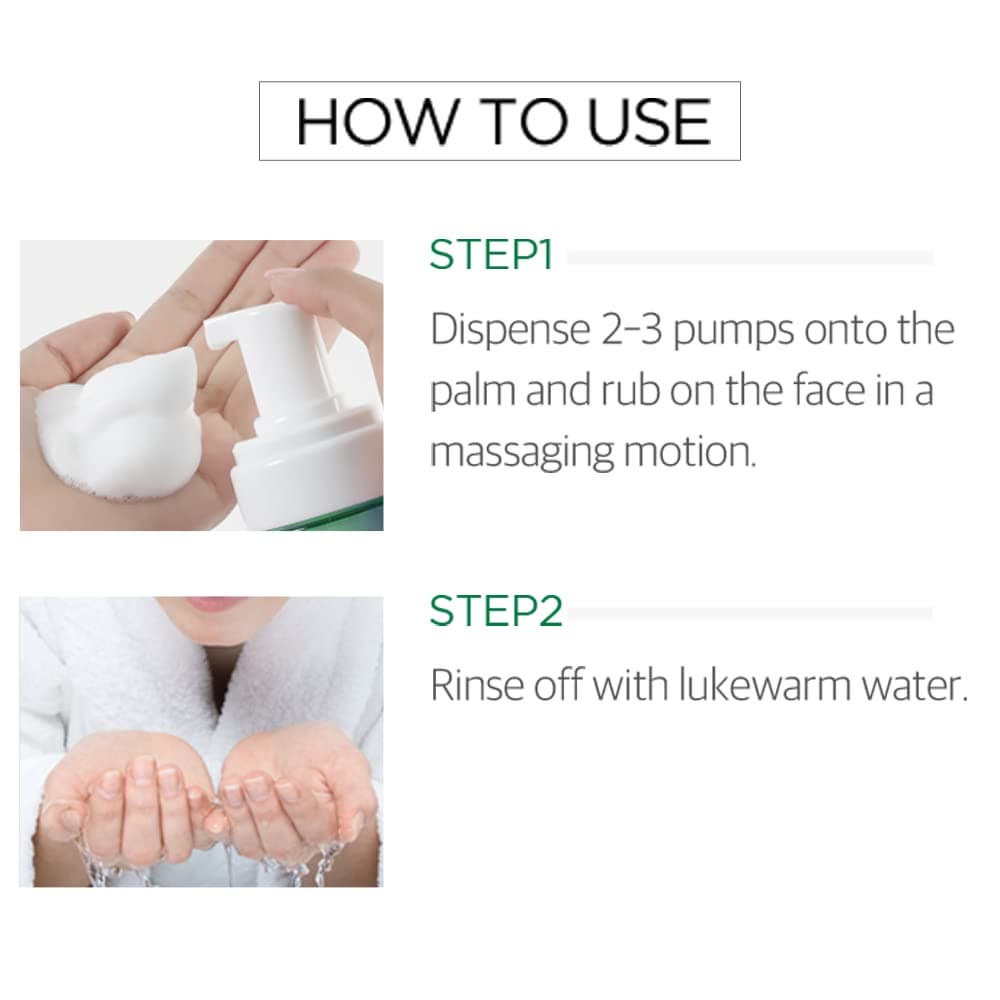 HOW TO USE

STEP1

Dispense 2-3 pumps onto the palm and rub on the face in a massaging motion.

STEP2

Rinse off with lukewarm water.