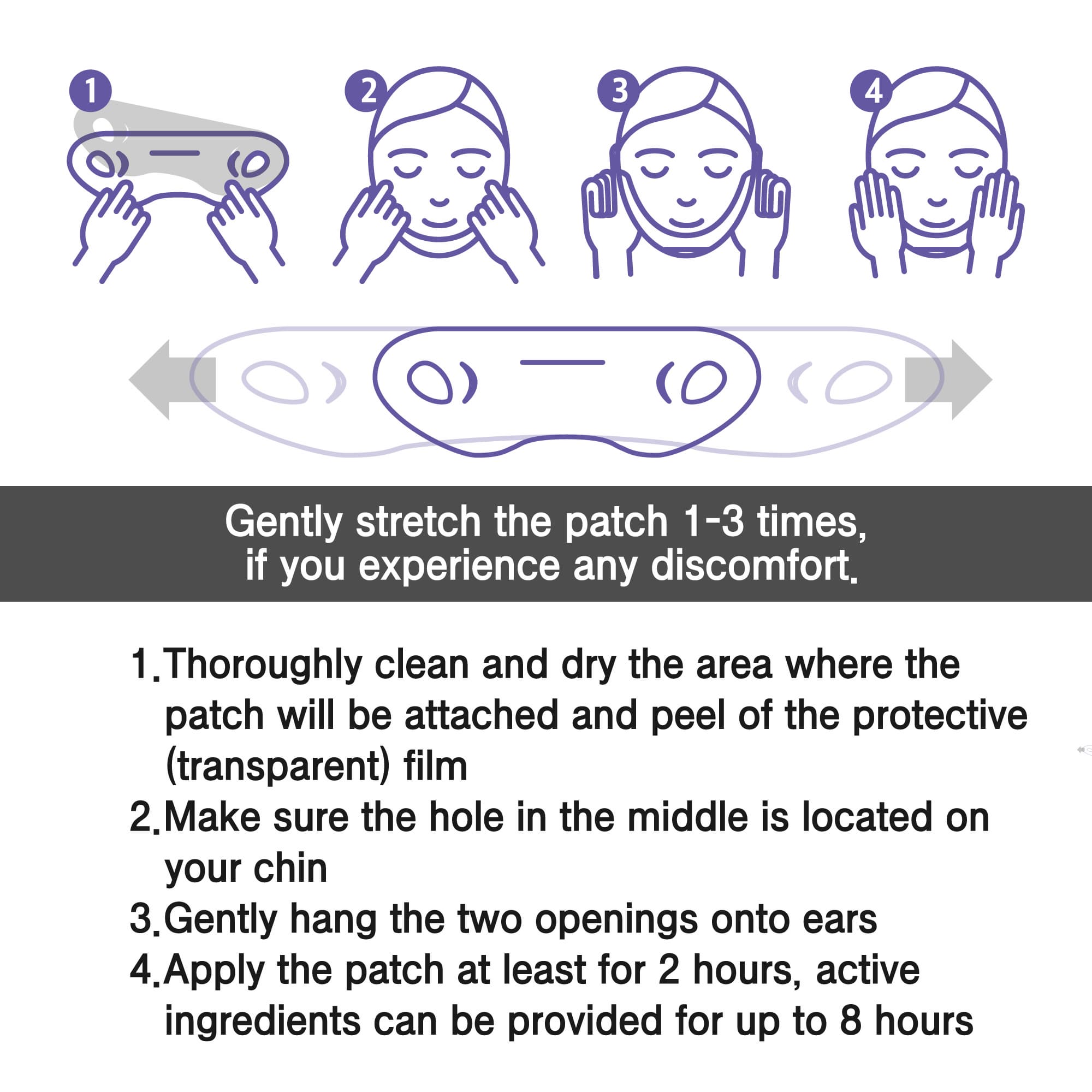 1 2 3 4

Gently stretch the patch 1-3 times, if you experience any discomfort.

1. Thoroughly clean and dry the area where the patch will be attached and peel of the protective (transparent) film
2. Make sure the hole in the middle is located on your chin
3. Gently hang the two openings onto ears
4. Apply the patch at least for 2 hours, active ingredients can be provided for up to 8 hours