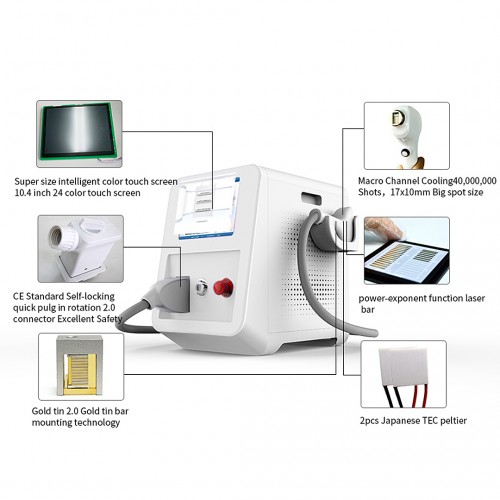 Super size intelligent color touch screen
10.4 inch 24 color touch screen

CE Standard Self-locking quick pulg in rotation 2.0 connector Excellent Safety

Gold tin 2.0 Gold tin bar mounting technology

Macro Channel Cooling40,000,000 Shots，17x10mm Big spot size

power-exponent function laser bar

2pcs Japanese TEC peltier