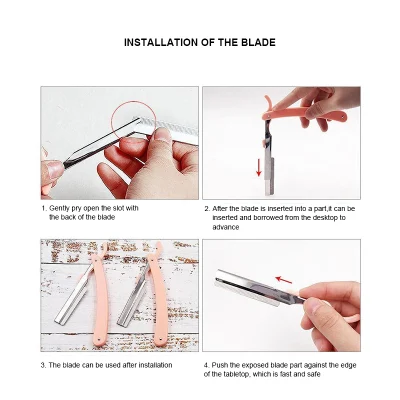 INSTALLATION OF THE BLADE

1. Gently pry open the slot with the back of the blade

2. After the blade is inserted into a part,it can be inserted and borrowed from the desktop to advance

3. The blade can be used after installation

4. Push the exposed blade part against the edge of the tabletop, which is fast and safe