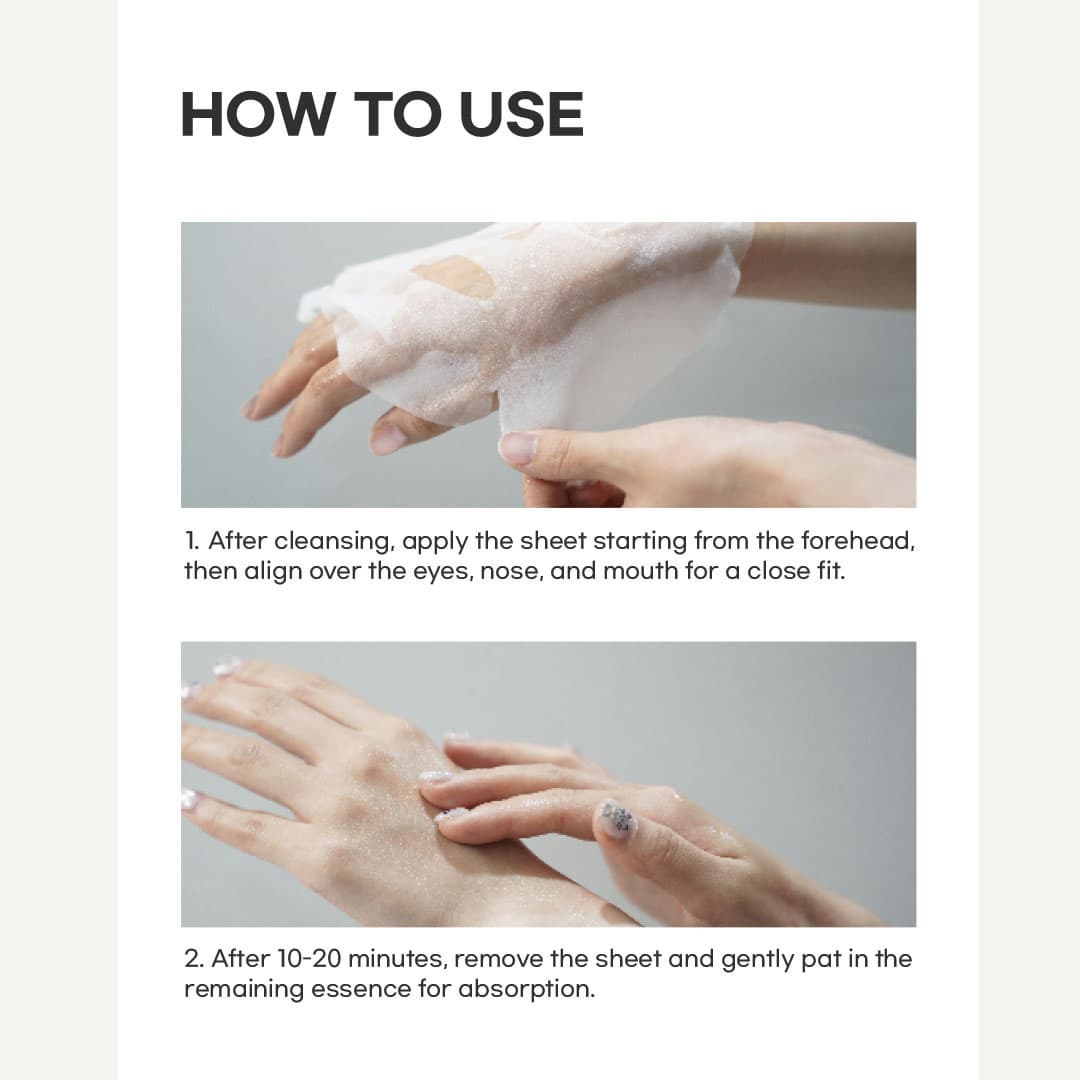 HOW TO USE

1. After cleansing, apply the sheet starting from the forehead, then align over the eyes, nose, and mouth for a close fit.

2. After 10-20 minutes, remove the sheet and gently pat in the remaining essence for absorption.