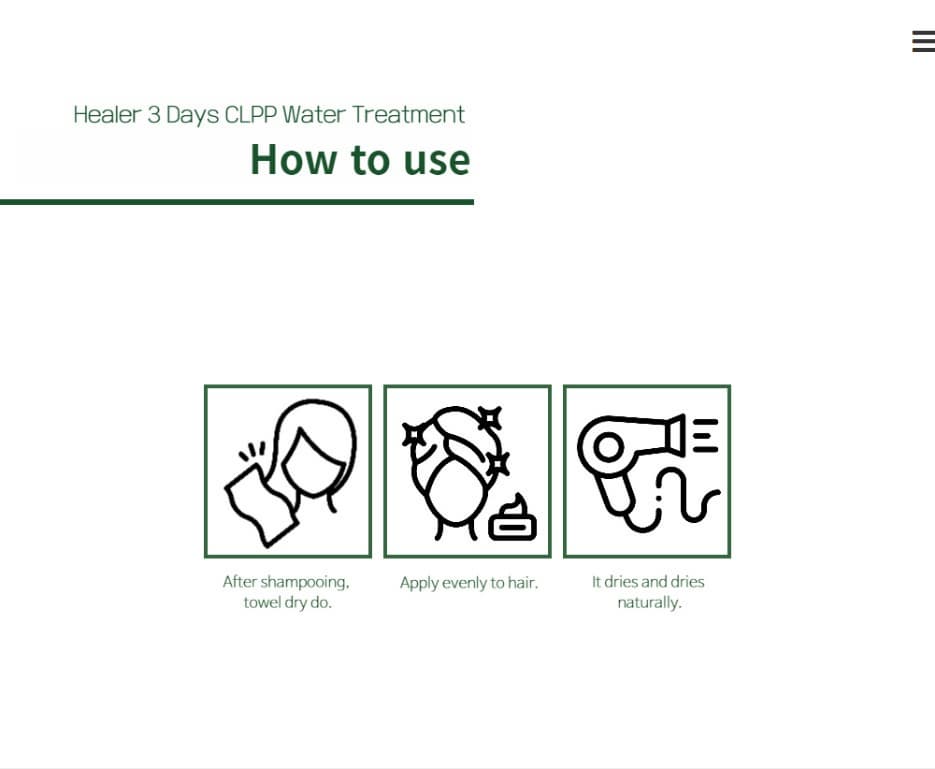 Healer 3 Days CLPP Water Treatment

How to use

After shampooing, towel dry do.

Apply evenly to hair.

It dries and dries naturally.