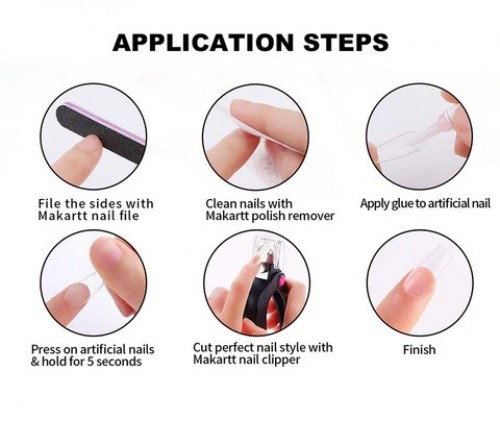 APPLICATION STEPS

File the sides with Makartt nail file

Clean nails with Makartt polish remover

Apply glue to artificial nail

Press on artificial nails & hold for 5 seconds

Cut perfect nail style with Makartt nail clipper

Finish