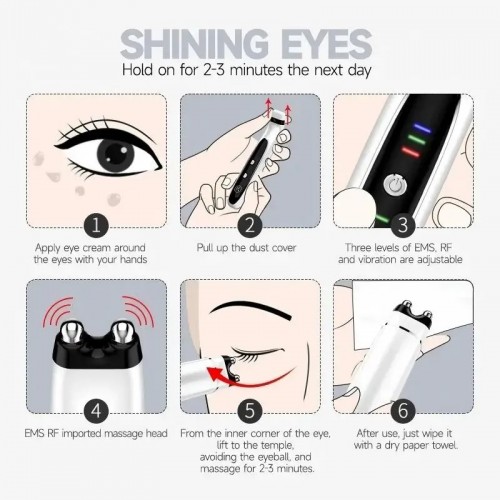 SHINING EYES
Hold on for 2-3 minutes the next day

1
Apply eye cream around the eyes with your hands

2
Pull up the dust cover

3
Three levels of EMS, RF and vibration are adjustable

4
EMS RF imported massage head

5
From the inner corner of the eye, lift to the temple, avoiding the eyeball, and massage for 2-3 minutes.

6
After use, just wipe it with a dry paper towel.