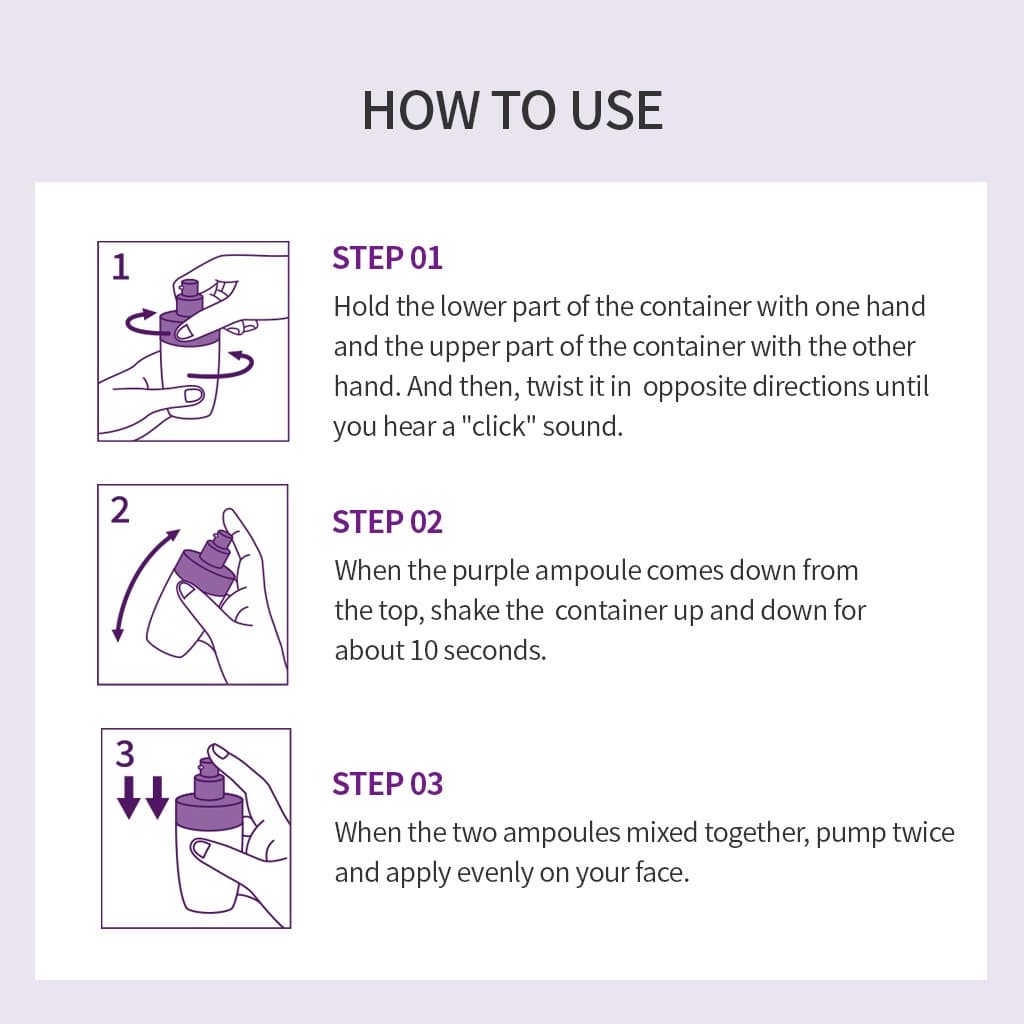 HOW TO USE

1

STEP 01

Hold the lower part of the container with one hand and the upper part of the container with the other hand. And then, twist it in opposite directions until you hear a "click" sound.

2

STEP 02

When the purple ampoule comes down from the top, shake the container up and down for about 10 seconds.

3

STEP 03

When the two ampoules mixed together, pump twice and apply evenly on your face.