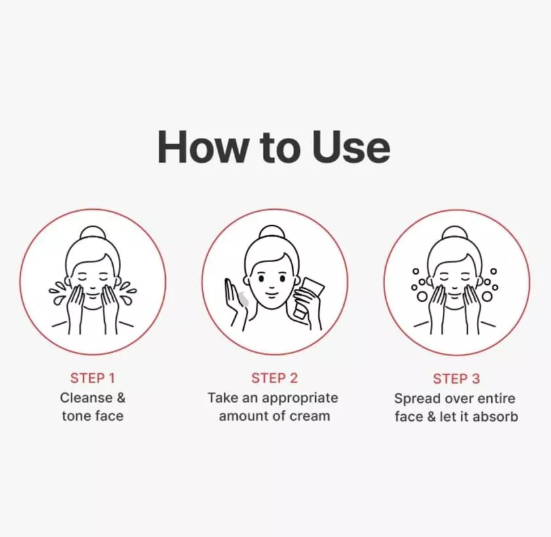 How to Use

STEP 1
Cleanse & tone face

STEP 2
Take an appropriate amount of cream

STEP 3
Spread over entire face & let it absorb