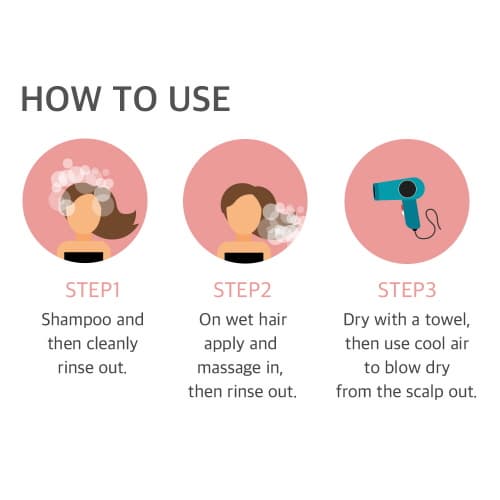 HOW TO USE

STEP1
Shampoo and then cleanly rinse out.

STEP2
On wet hair apply and massage in, then rinse out.

STEP3
Dry with a towel, then use cool air to blow dry from the scalp out.