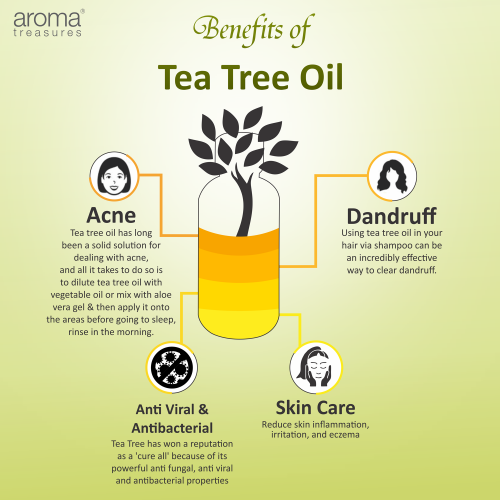 aroma®
treasures

Benefits of

Tea Tree Oil

Acne
Tea tree oil has long been a solid solution for dealing with acne, and all it takes to do so is to dilute tea tree oil with vegetable oil or mix with aloe vera gel & then apply it onto the areas before going to sleep, rinse in the morning.

Dandruff
Using tea tree oil in your hair via shampoo can be an incredibly effective way to clear dandruff.

Anti Viral & Antibacterial
Tea Tree has won a reputation as a 'cure all' because of its powerful anti fungal, anti viral and antibacterial properties

Skin Care
Reduce skin inflammation, irritation, and eczema