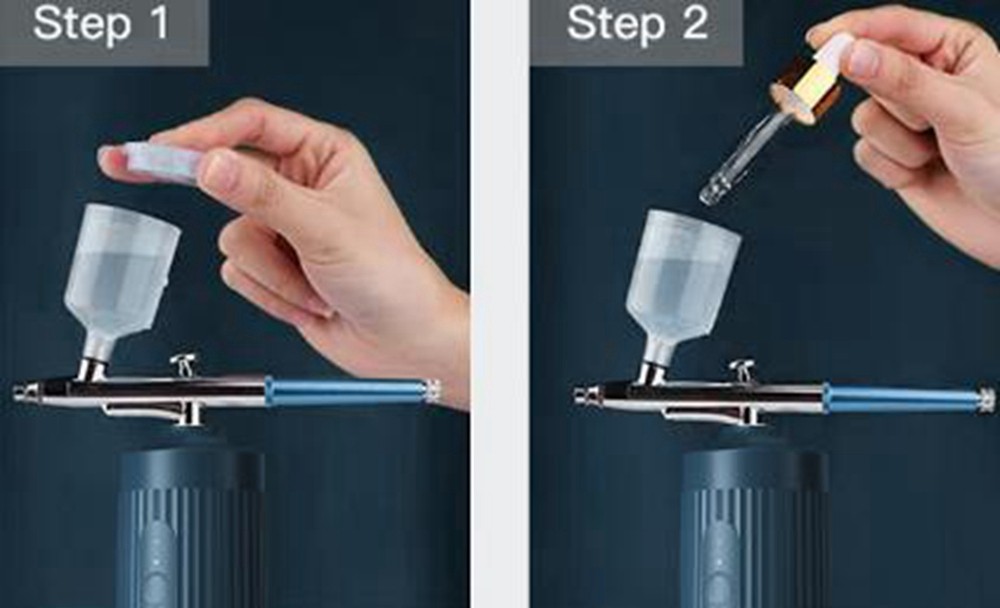 Step 1

Step 2