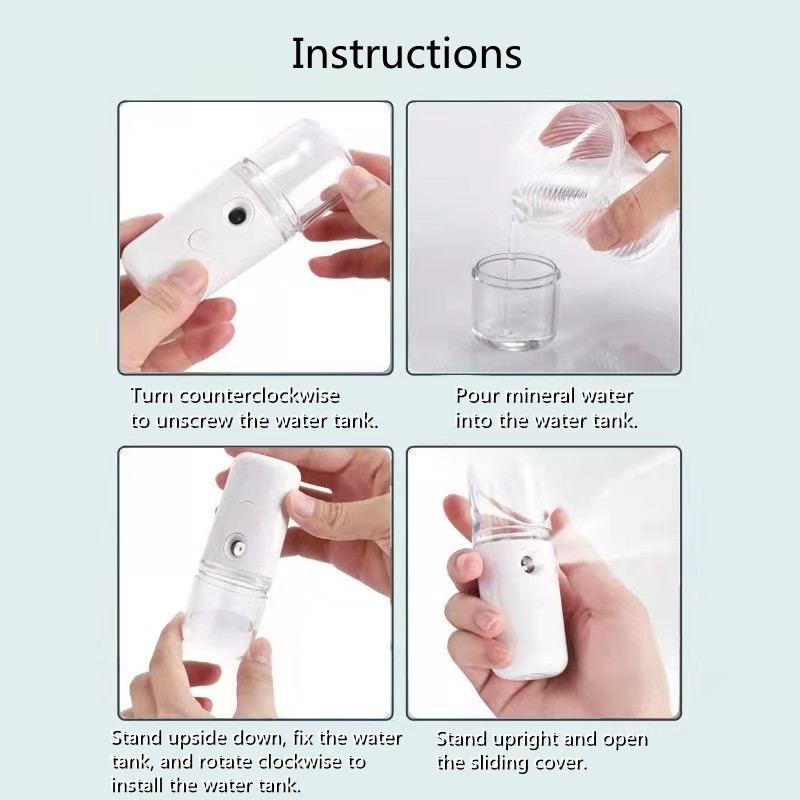 Instructions

Turn counterclockwise to unscrew the water tank.

Pour mineral water into the water tank.

Stand upside down, fix the water tank, and rotate clockwise to install the water tank.

Stand upright and open the sliding cover.