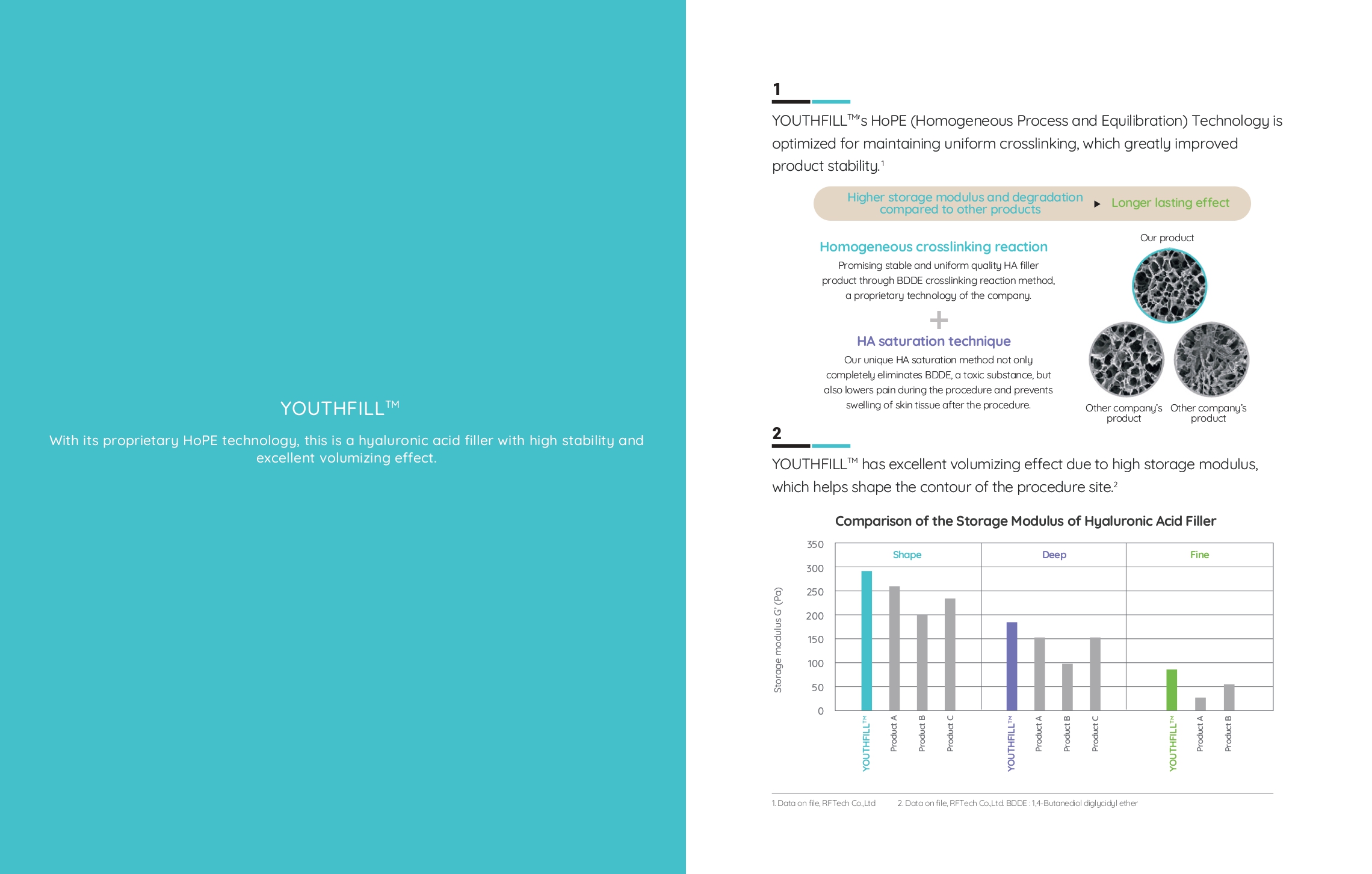 YOUTHFILL™

With its proprietary HoPE technology, this is a hyaluronic acid filler with high stability and excellent volumizing effect.

1

YOUTHFILL™'s HoPE (Homogeneous Process and Equilibration) Technology is optimized for maintaining uniform crosslinking, which greatly improved product stability.¹

Higher storage modulus and degradation compared to other products ▶ Longer lasting effect

Homogeneous crosslinking reaction

Promising stable and uniform quality HA filler product through BDDE crosslinking reaction method, a proprietary technology of the company.

+

HA saturation technique

Our unique HA saturation method not only completely eliminates BDDE, a toxic substance, but also lowers pain during the procedure and prevents swelling of skin tissue after the procedure.

Our product

Other company's product

Other company's product

2

YOUTHFILL™ has excellent volumizing effect due to high storage modulus, which helps shape the contour of the procedure site.²

Comparison of the Storage Modulus of Hyaluronic Acid Filler

Storage modulus G' (Pa)

350
300
250
200
150
100
50
0

Shape
Deep
Fine

YOUTHFILL™
Product A
Product B
Product C
YOUTHFILL™
Product A
Product B
Product C
YOUTHFILL™
Product A
Product B

1. Data on file, RFTech Co.,Ltd 2. Data on file, RFTech Co.,Ltd. BDDE : 1,4-Butanediol diglycidyl ether