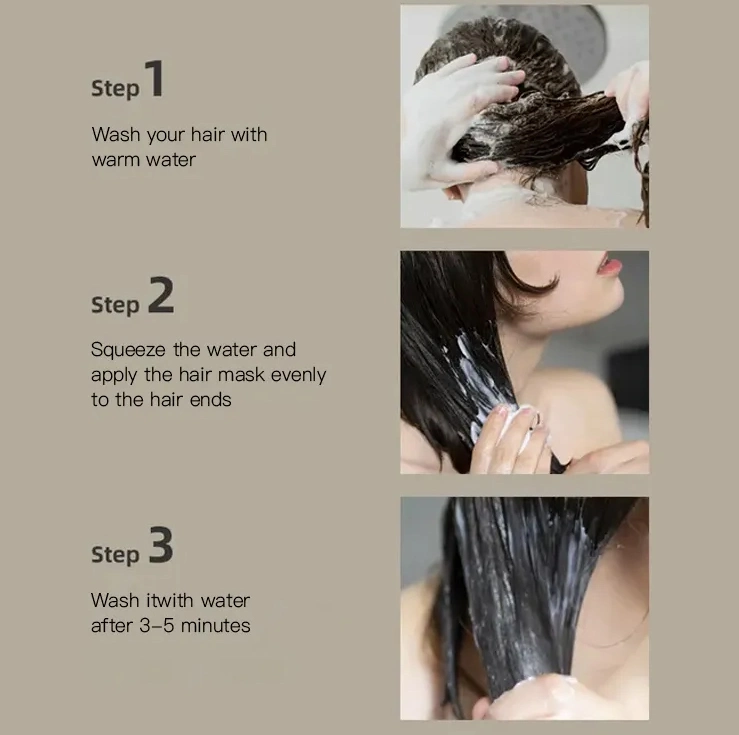 Step 1

Wash your hair with warm water

Step 2

Squeeze the water and apply the hair mask evenly to the hair ends

Step 3

Wash itwith water after 3–5 minutes