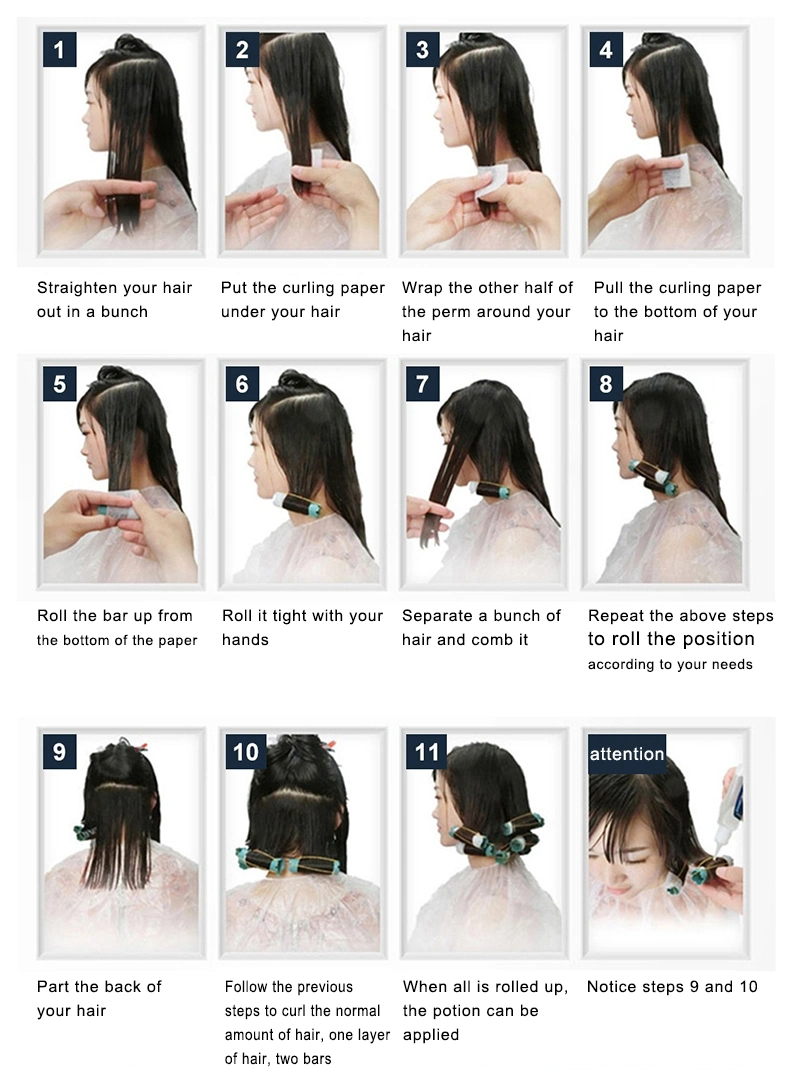 1

Straighten your hair out in a bunch

2

Put the curling paper under your hair

3

Wrap the other half of the perm around your hair

4

Pull the curling paper to the bottom of your hair

5

Roll the bar up from the bottom of the paper

6

Roll it tight with your hands

7

Separate a bunch of hair and comb it

8

Repeat the above steps to roll the position according to your needs

9

Part the back of your hair

10

Follow the previous steps to curl the normal amount of hair, one layer of hair, two bars

11

When all is rolled up, the potion can be applied

attention

Notice steps 9 and 10