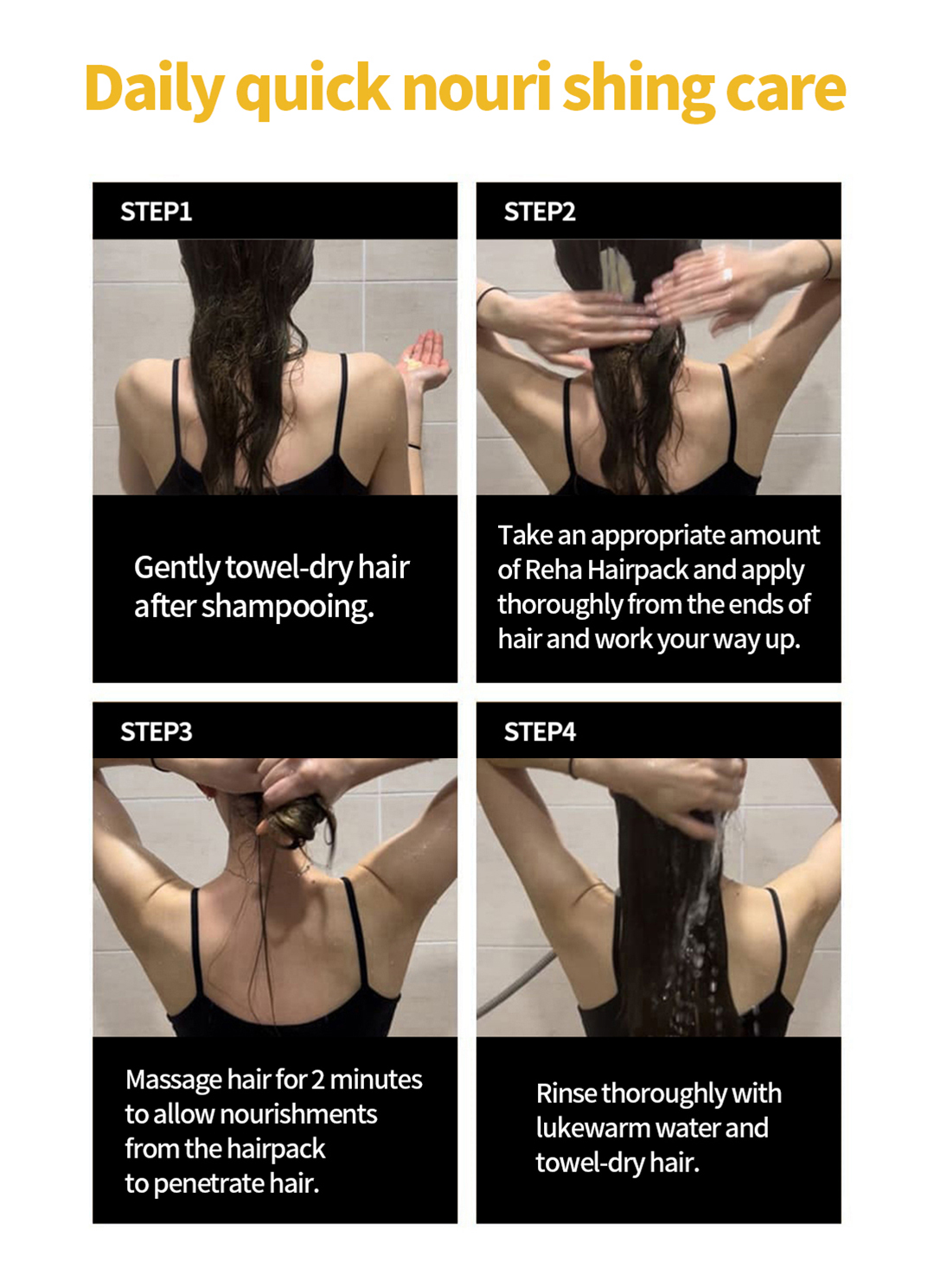 Daily quick nouri shing care

STEP1

Gently towel-dry hair after shampooing.

STEP2

Take an appropriate amount of Reha Hairpack and apply thoroughly from the ends of hair and work your way up.

STEP3

Massage hair for 2 minutes to allow nourishments from the hairpack to penetrate hair.

STEP4

Rinse thoroughly with lukewarm water and towel-dry hair.