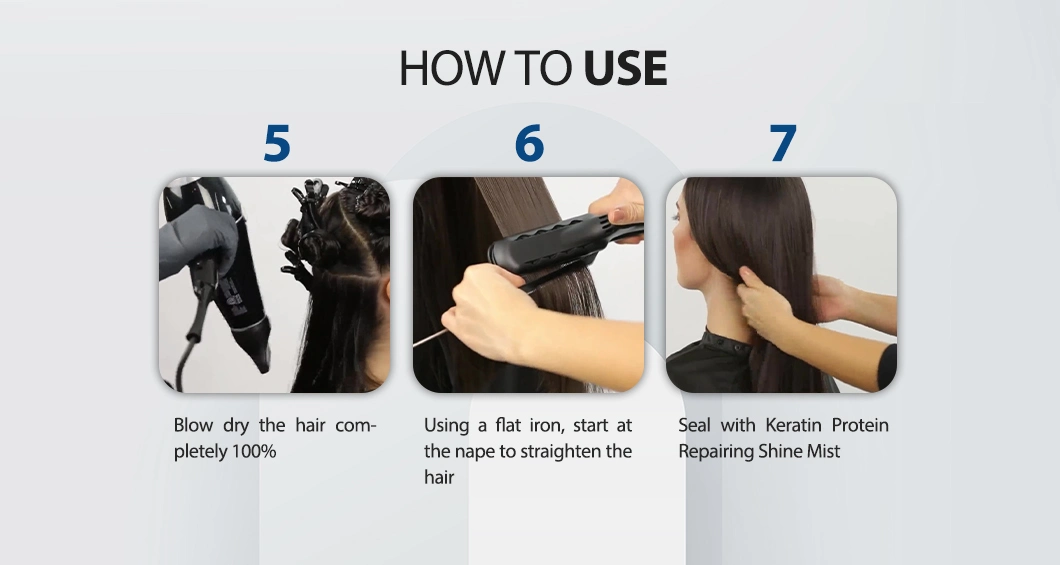 HOW TO USE

5

Blow dry the hair completely 100%

6

Using a flat iron, start at the nape to straighten the hair

7

Seal with Keratin Protein Repairing Shine Mist