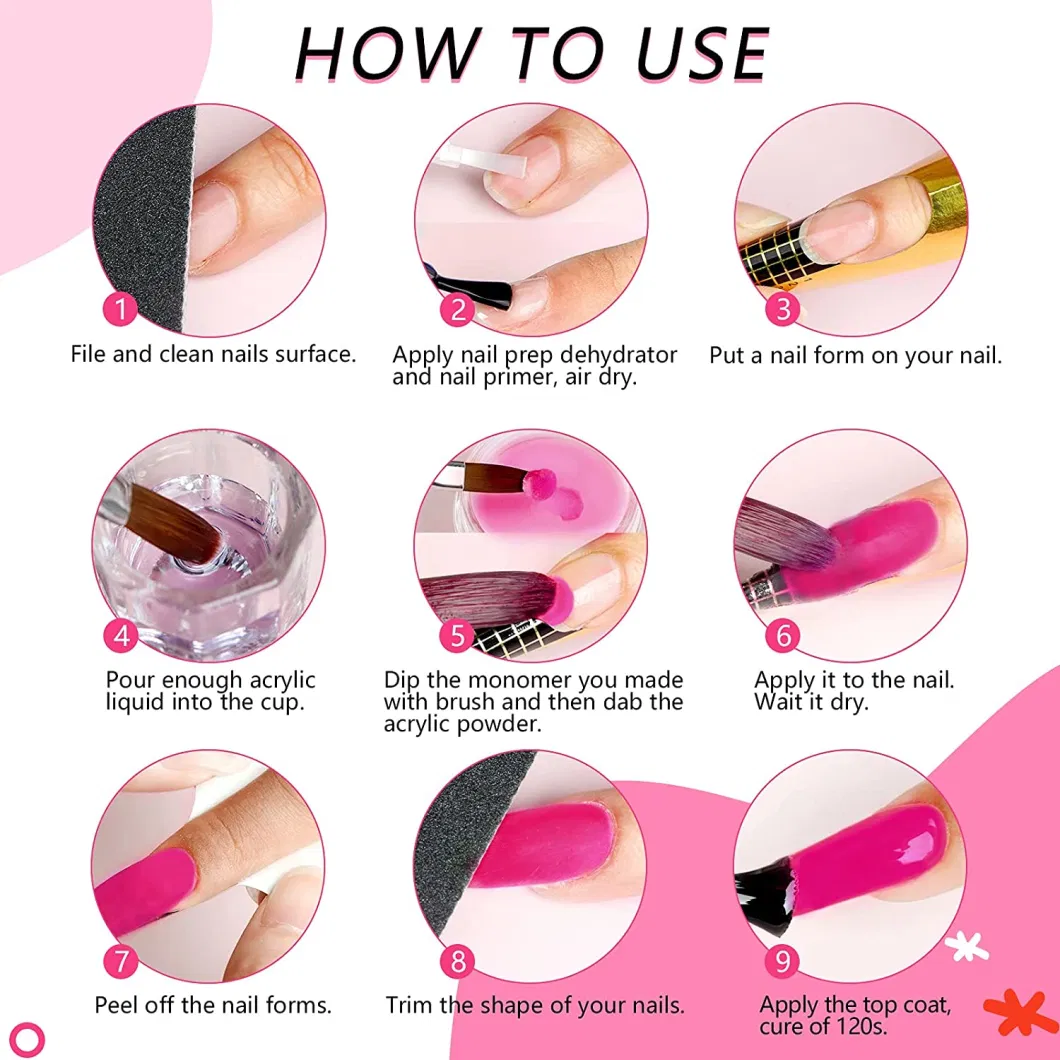 HOW TO USE

1
File and clean nails surface.

2
Apply nail prep dehydrator and nail primer, air dry.

3
Put a nail form on your nail.

4
Pour enough acrylic liquid into the cup.

5
Dip the monomer you made with brush and then dab the acrylic powder.

6
Apply it to the nail. Wait it dry.

7
Peel off the nail forms.

8
Trim the shape of your nails.

9
Apply the top coat, cure of 120s.