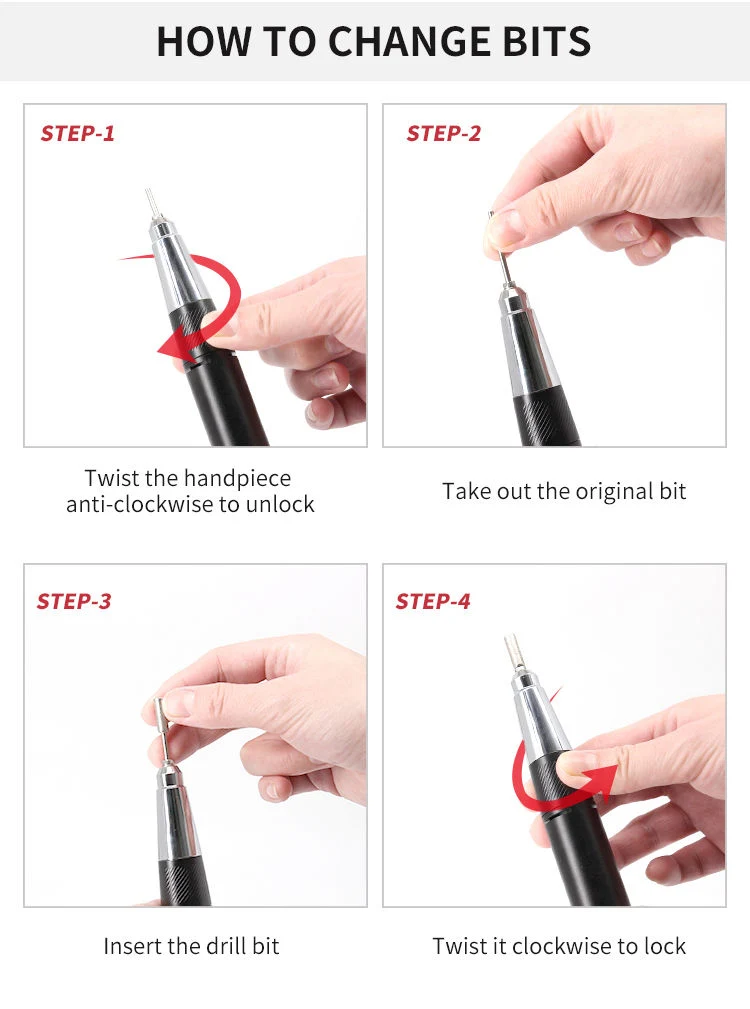 HOW TO CHANGE BITS

STEP-1

Twist the handpiece anti-clockwise to unlock

STEP-2

Take out the original bit

STEP-3

Insert the drill bit

STEP-4

Twist it clockwise to lock