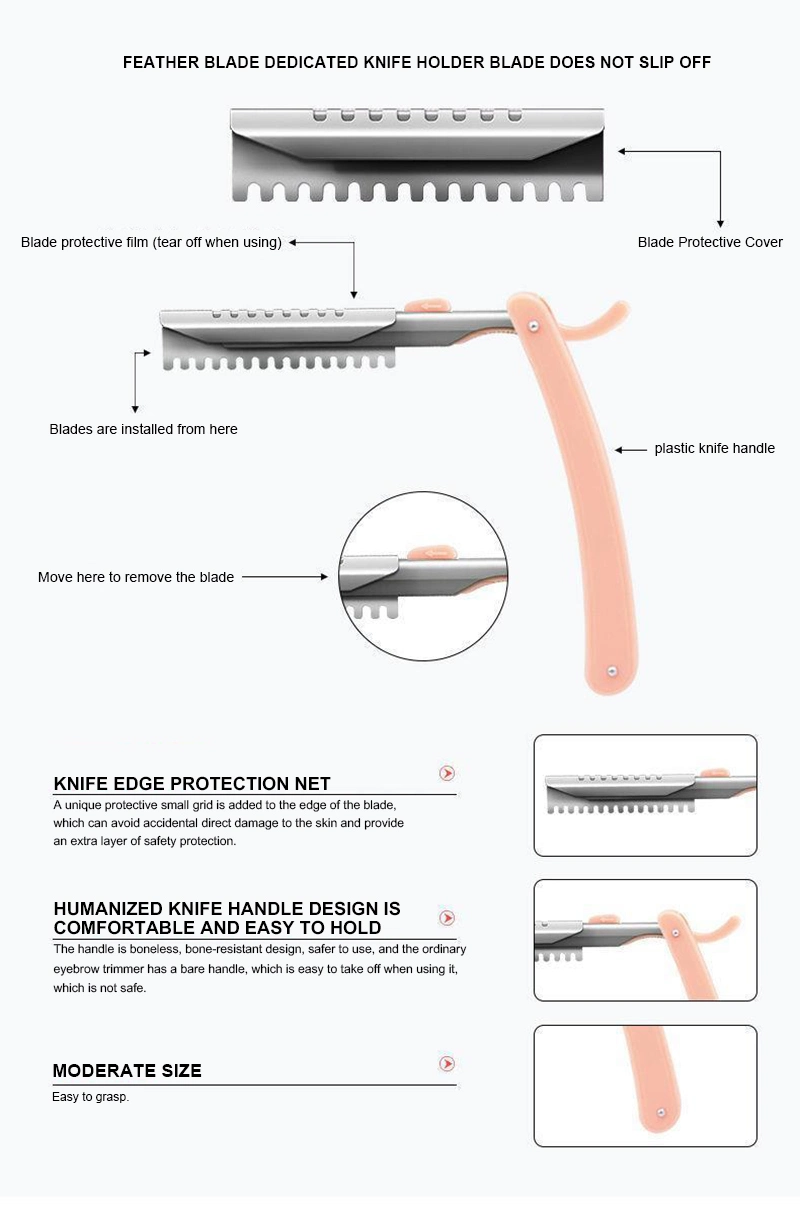 FEATHER BLADE DEDICATED KNIFE HOLDER BLADE DOES NOT SLIP OFF

Blade protective film (tear off when using)

Blade Protective Cover

Blades are installed from here

plastic knife handle

Move here to remove the blade

KNIFE EDGE PROTECTION NET

A unique protective small grid is added to the edge of the blade, which can avoid accidental direct damage to the skin and provide an extra layer of safety protection.

HUMANIZED KNIFE HANDLE DESIGN IS COMFORTABLE AND EASY TO HOLD

The handle is boneless, bone-resistant design, safer to use, and the ordinary eyebrow trimmer has a bare handle, which is easy to take off when using it, which is not safe.

MODERATE SIZE

Easy to grasp.