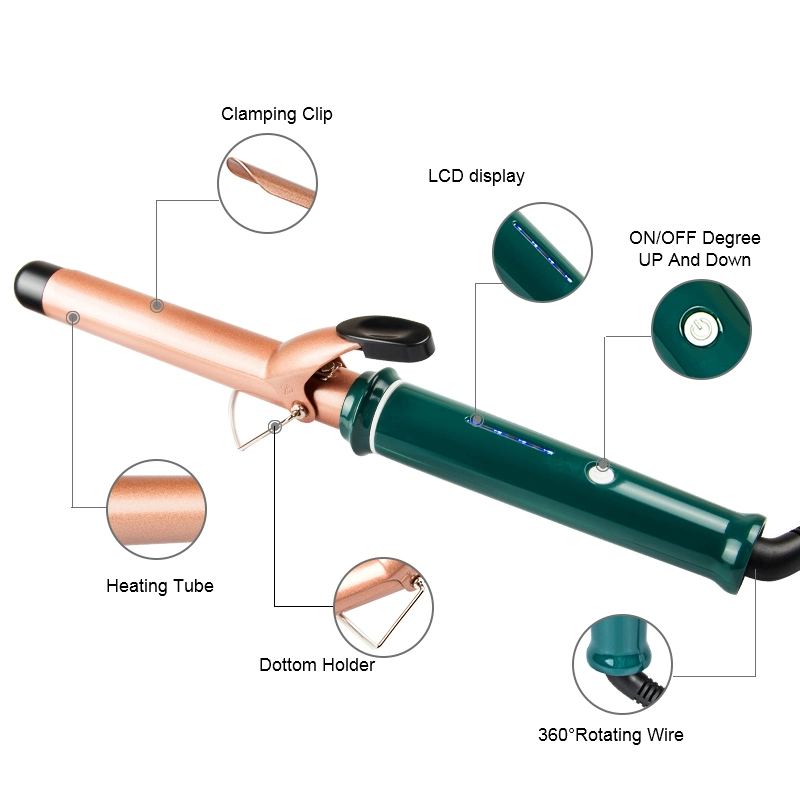 Clamping Clip

LCD display

ON/OFF Degree UP And Down

Heating Tube

Dottom Holder

360°Rotating Wire