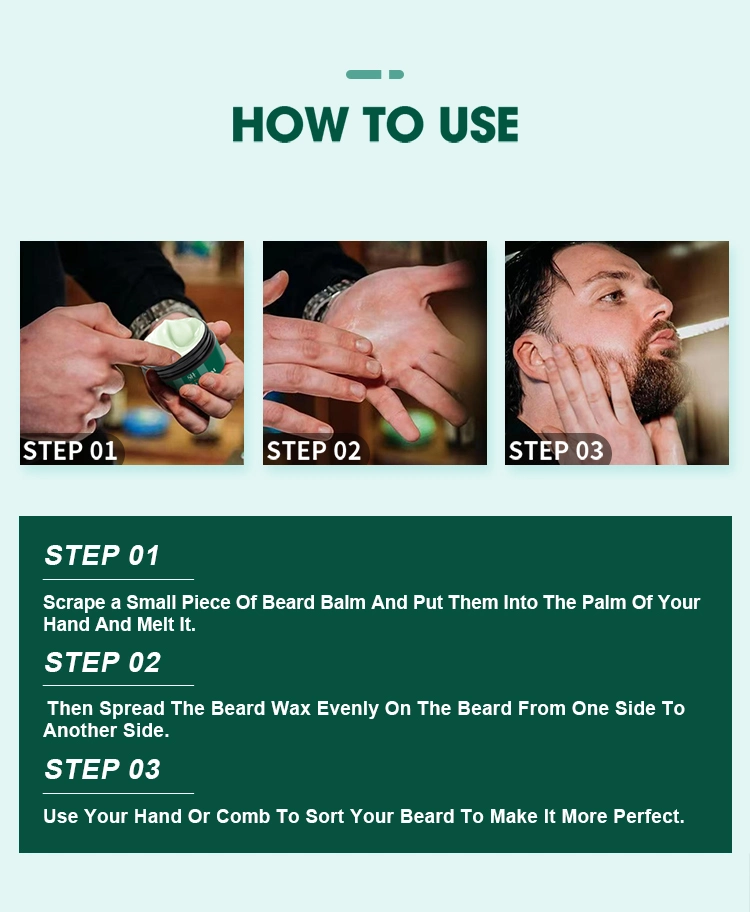 HOW TO USE

STEP 01

STEP 02

STEP 03

STEP 01

Scrape a Small Piece Of Beard Balm And Put Them Into The Palm Of Your Hand And Melt It.

STEP 02

Then Spread The Beard Wax Evenly On The Beard From One Side To Another Side.

STEP 03

Use Your Hand Or Comb To Sort Your Beard To Make It More Perfect.