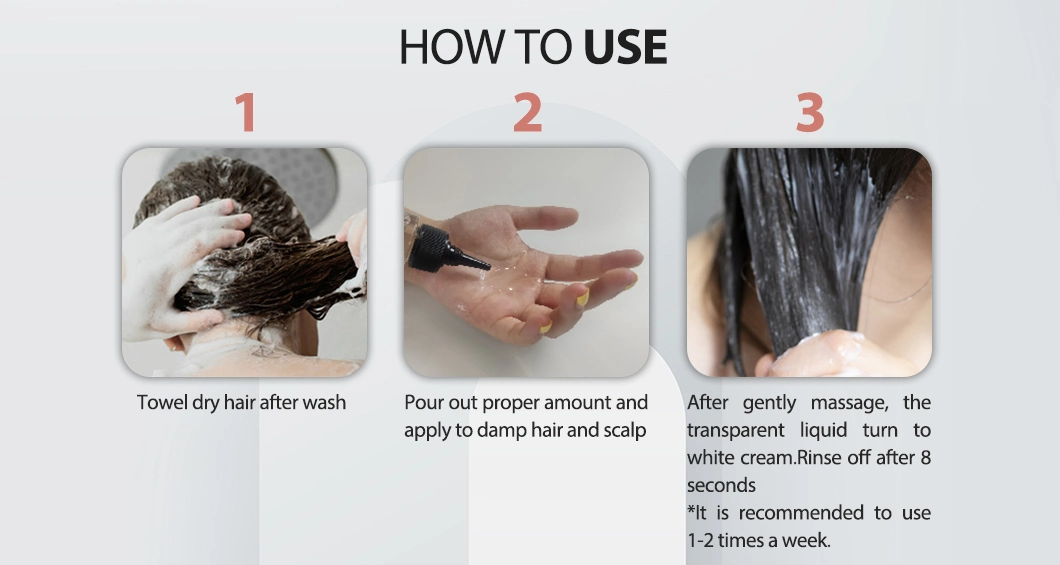 HOW TO USE

1

Towel dry hair after wash

2

Pour out proper amount and apply to damp hair and scalp

3

After gently massage, the transparent liquid turn to white cream.Rinse off after 8 seconds
*It is recommended to use 1-2 times a week.