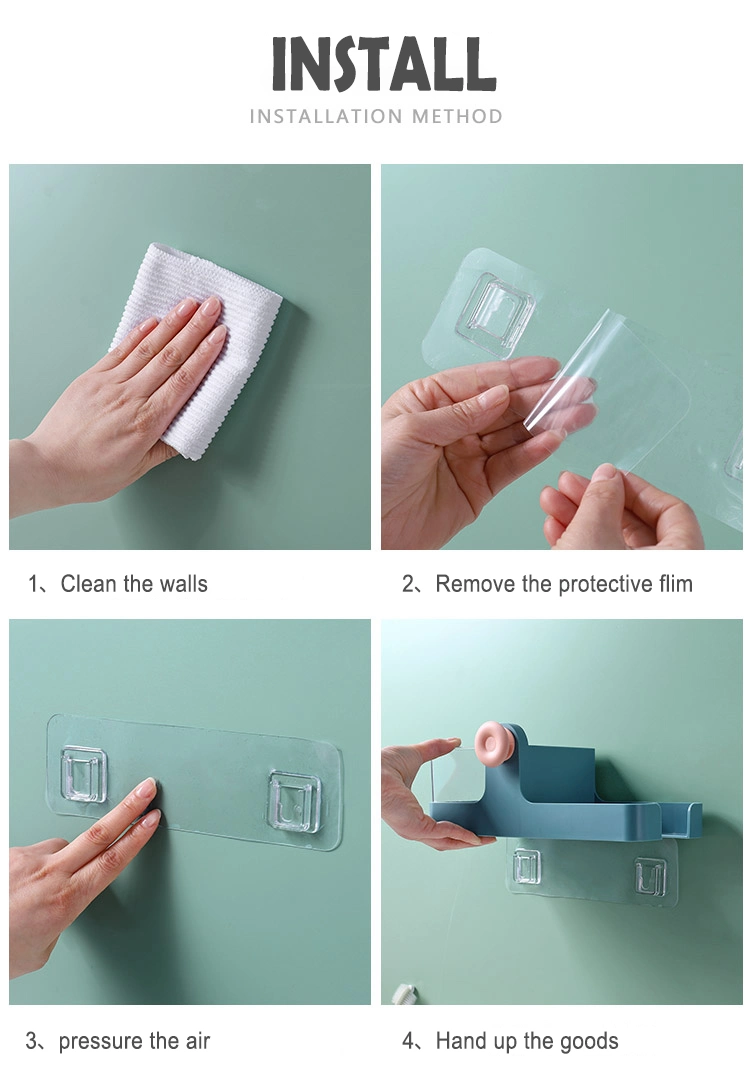 INSTALL
INSTALLATION METHOD

1、Clean the walls

2、Remove the protective flim

3、pressure the air

4、Hand up the goods