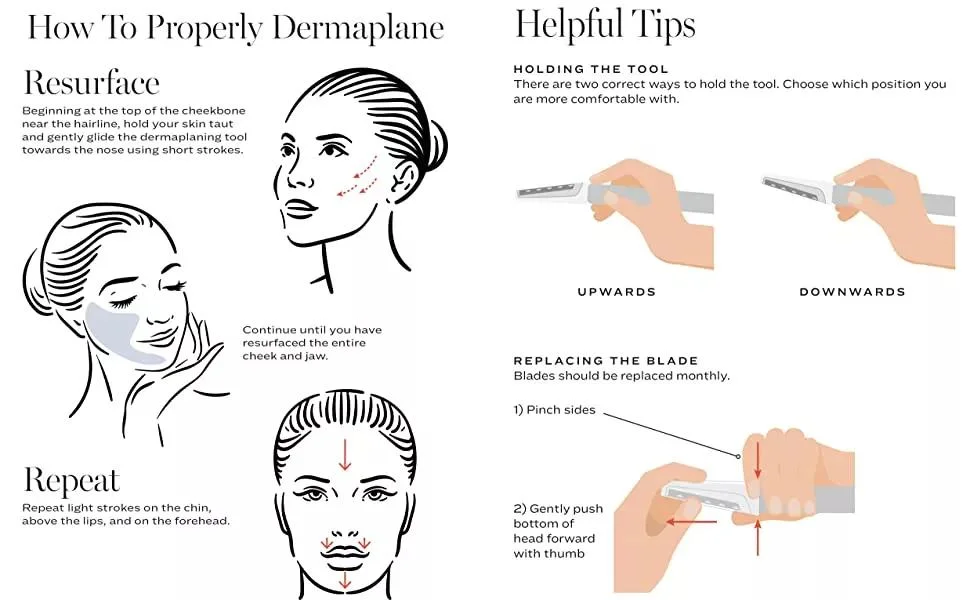 How To Properly Dermaplane

Resurface
Beginning at the top of the cheekbone near the hairline, hold your skin taut and gently glide the dermaplaning tool towards the nose using short strokes.

Continue until you have resurfaced the entire cheek and jaw.

Repeat
Repeat light strokes on the chin, above the lips, and on the forehead.

Helpful Tips

HOLDING THE TOOL
There are two correct ways to hold the tool. Choose which position you are more comfortable with.

UPWARDS

DOWNWARDS

REPLACING THE BLADE
Blades should be replaced monthly.

1) Pinch sides

2) Gently push bottom of head forward with thumb