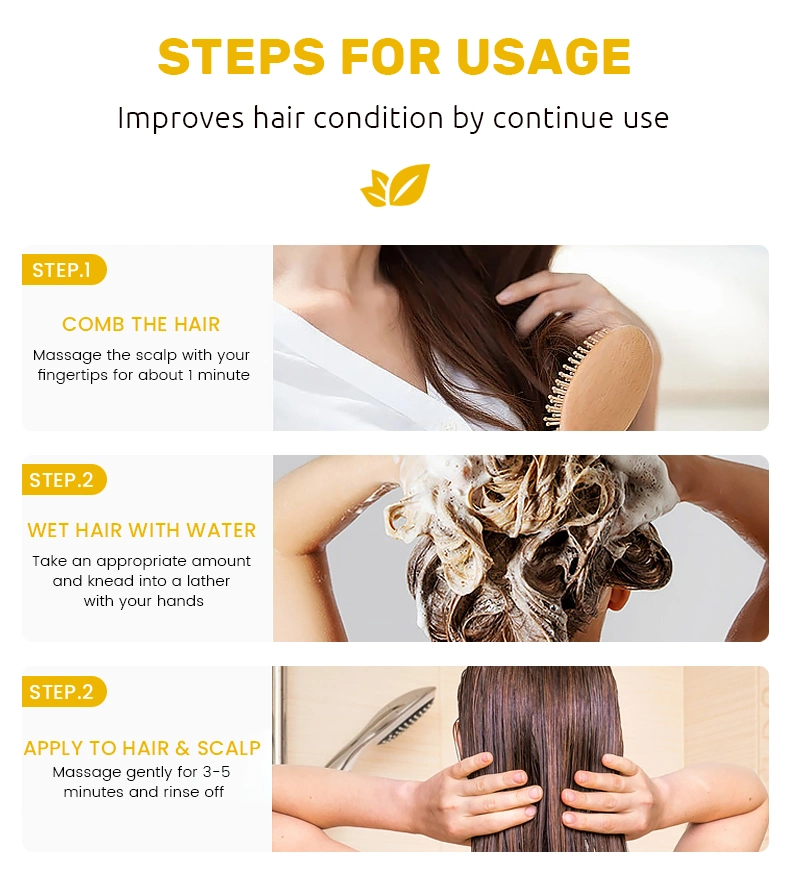 STEPS FOR USAGE

Improves hair condition by continue use

STEP.1

COMB THE HAIR

Massage the scalp with your fingertips for about 1 minute

STEP.2

WET HAIR WITH WATER

Take an appropriate amount and knead into a lather with your hands

STEP.2

APPLY TO HAIR & SCALP

Massage gently for 3-5 minutes and rinse off