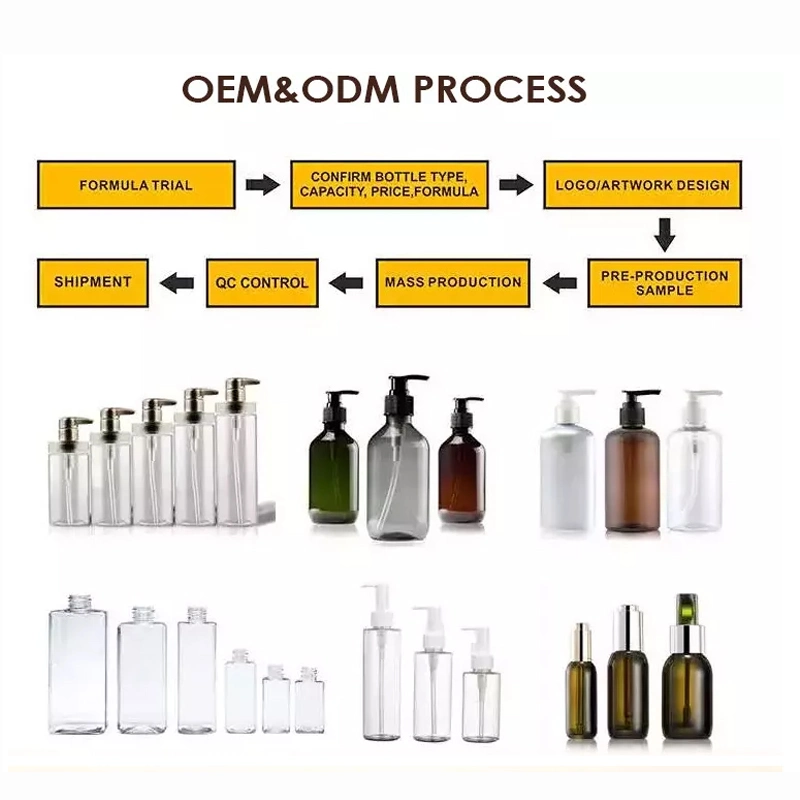 OEM&ODM PROCESS

FORMULA TRIAL

CONFIRM BOTTLE TYPE, CAPACITY, PRICE,FORMULA

LOGO/ARTWORK DESIGN

PRE-PRODUCTION SAMPLE

MASS PRODUCTION

QC CONTROL

SHIPMENT