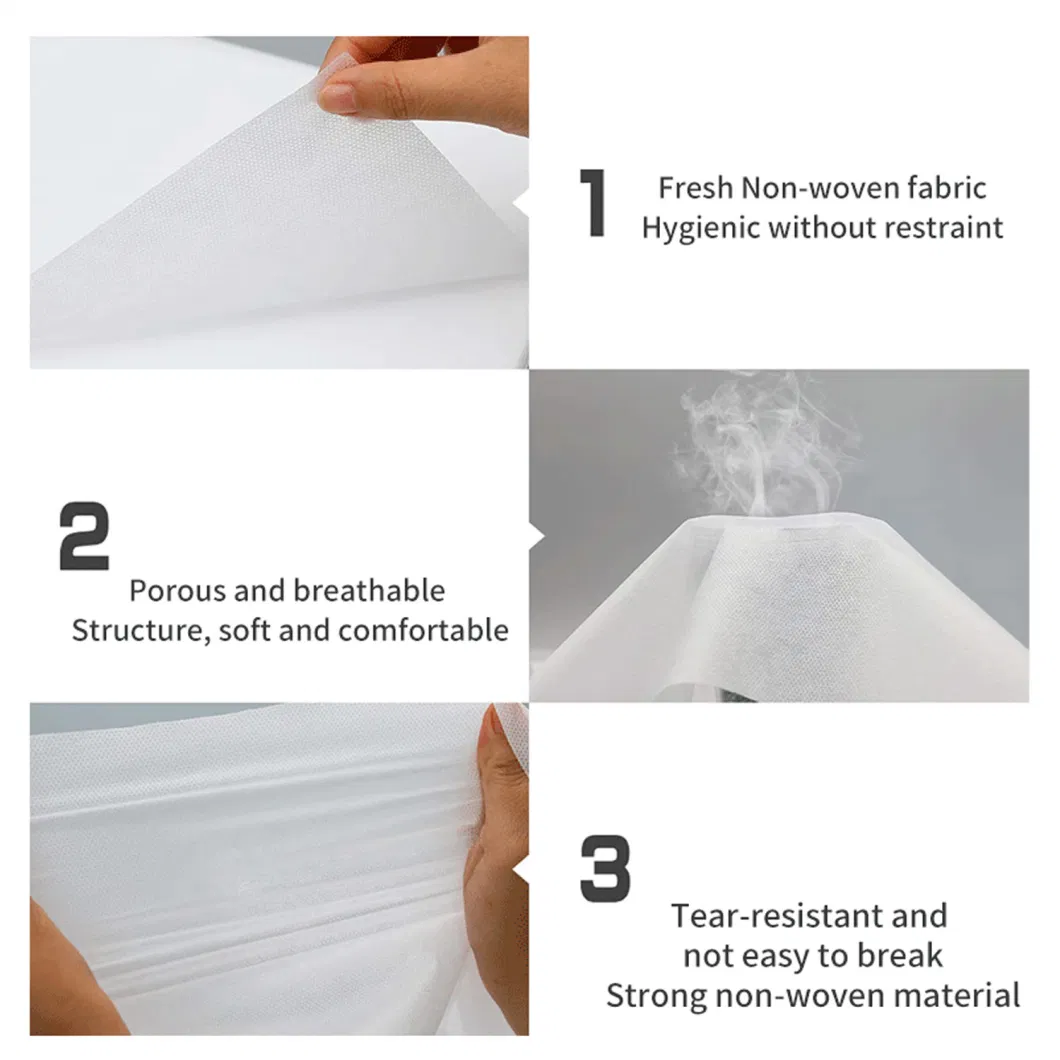 1
Fresh Non-woven fabric
Hygienic without restraint

2
Porous and breathable
Structure, soft and comfortable

3
Tear-resistant and
not easy to break
Strong non-woven material