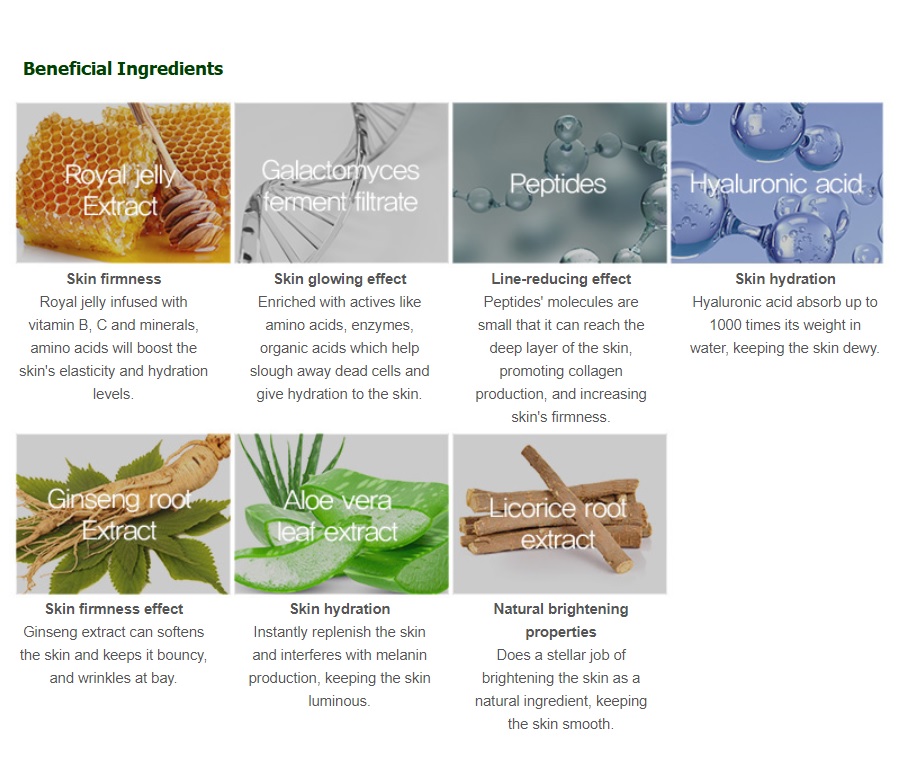 Beneficial Ingredients

Royal jelly Extract

Skin firmness
Royal jelly infused with vitamin B, C and minerals, amino acids will boost the skin's elasticity and hydration levels.

Galactomyces ferment filtrate

Skin glowing effect
Enriched with actives like amino acids, enzymes, organic acids which help slough away dead cells and give hydration to the skin.

Peptides

Line-reducing effect
Peptides' molecules are small that it can reach the deep layer of the skin, promoting collagen production, and increasing skin's firmness.

Hyaluronic acid

Skin hydration
Hyaluronic acid absorb up to 1000 times its weight in water, keeping the skin dewy.

Ginseng root Extract

Skin firmness effect
Ginseng extract can softens the skin and keeps it bouncy, and wrinkles at bay.

Aloe vera leaf extract

Skin hydration
Instantly replenish the skin and interferes with melanin production, keeping the skin luminous.

Licorice root extract

Natural brightening properties
Does a stellar job of brightening the skin as a natural ingredient, keeping the skin smooth.