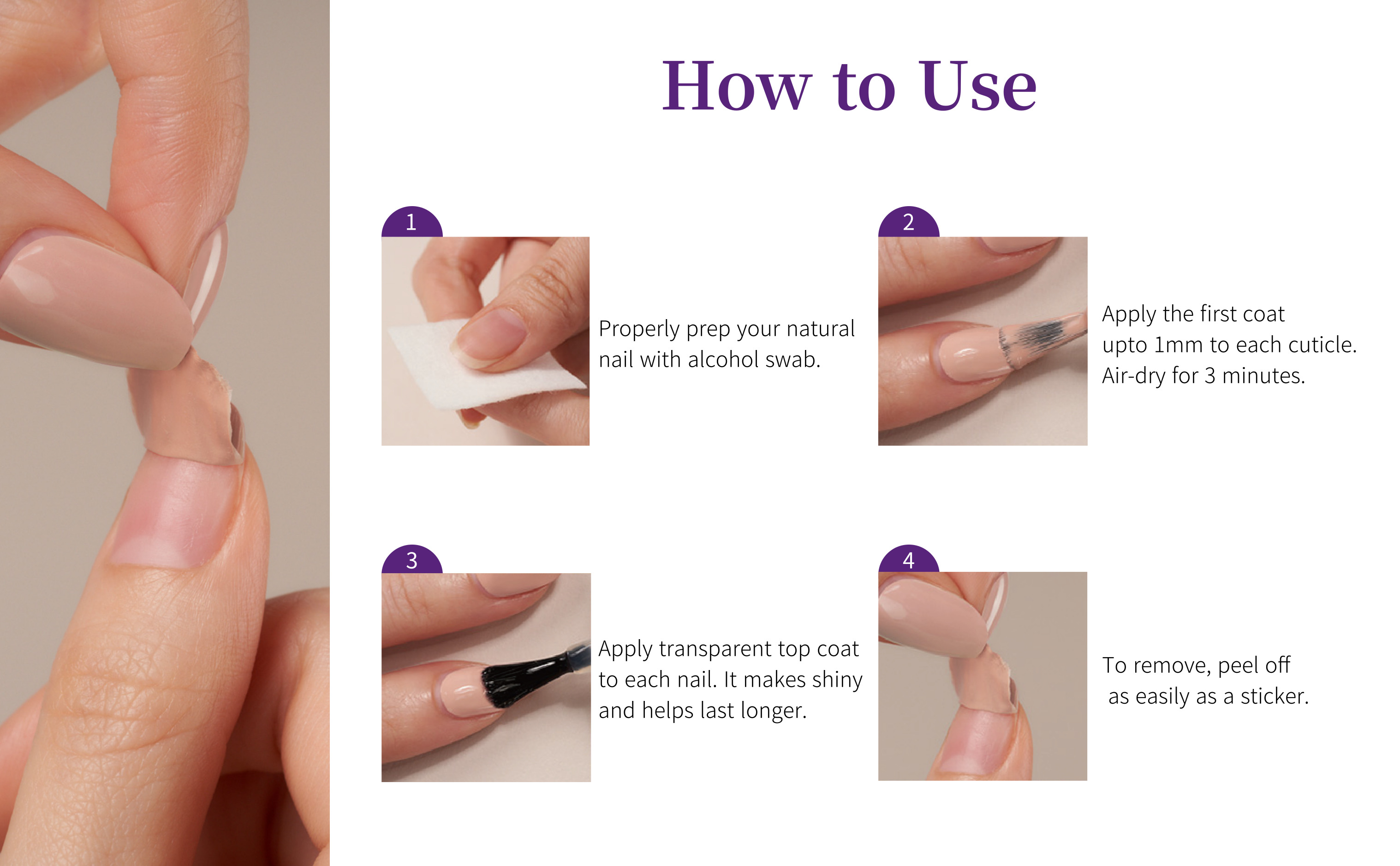 How to Use

1

Properly prep your natural nail with alcohol swab.

2

Apply the first coat upto 1mm to each cuticle. Air-dry for 3 minutes.

3

Apply transparent top coat to each nail. It makes shiny and helps last longer.

4

To remove, peel off as easily as a sticker.