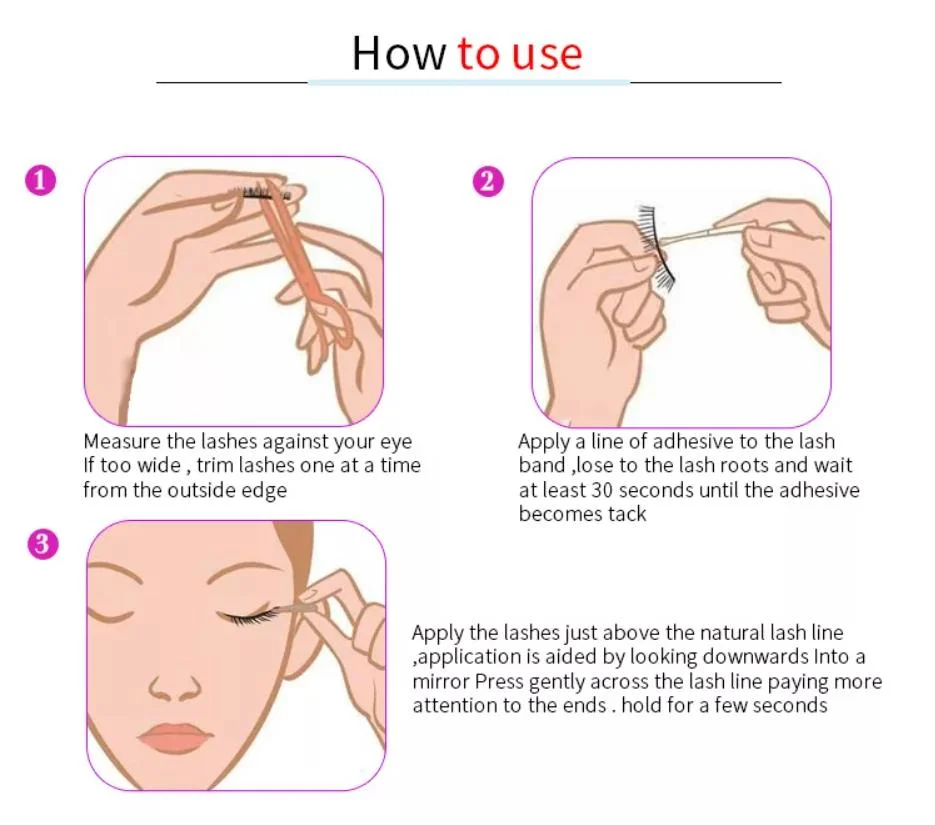 How to use

1

Measure the lashes against your eye If too wide , trim lashes one at a time from the outside edge

2

Apply a line of adhesive to the lash band ,lose to the lash roots and wait at least 30 seconds until the adhesive becomes tack

3

Apply the lashes just above the natural lash line ,application is aided by looking downwards Into a mirror Press gently across the lash line paying more attention to the ends . hold for a few seconds