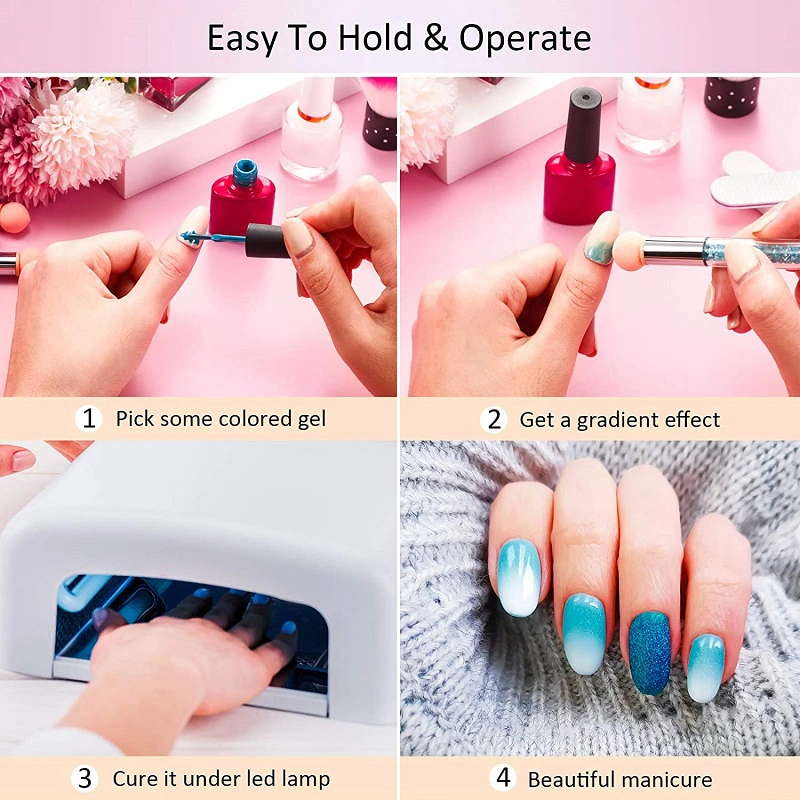 Easy To Hold & Operate

1 Pick some colored gel

2 Get a gradient effect

3 Cure it under led lamp

4 Beautiful manicure