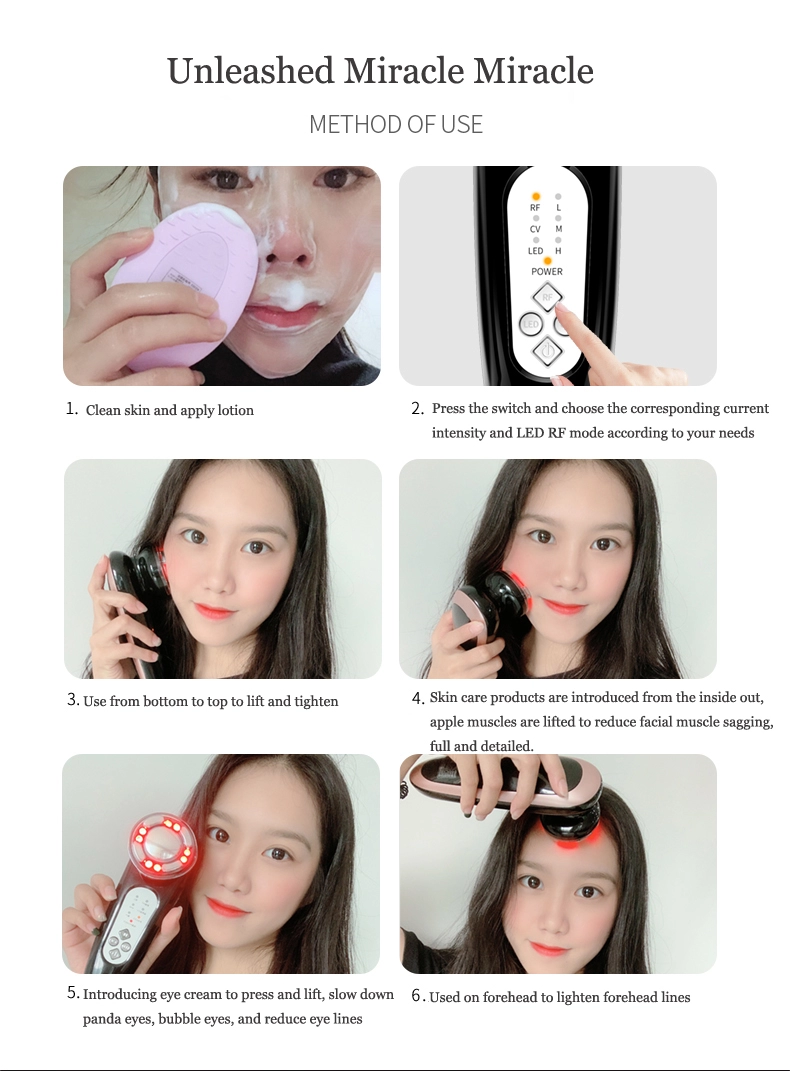 Unleashed Miracle Miracle

METHOD OF USE

RF L
CV M
LED H
POWER
RF
LED

1. Clean skin and apply lotion

2. Press the switch and choose the corresponding current intensity and LED RF mode according to your needs

3. Use from bottom to top to lift and tighten

4. Skin care products are introduced from the inside out, apple muscles are lifted to reduce facial muscle sagging, full and detailed.

5. Introducing eye cream to press and lift, slow down panda eyes, bubble eyes, and reduce eye lines

6. Used on forehead to lighten forehead lines