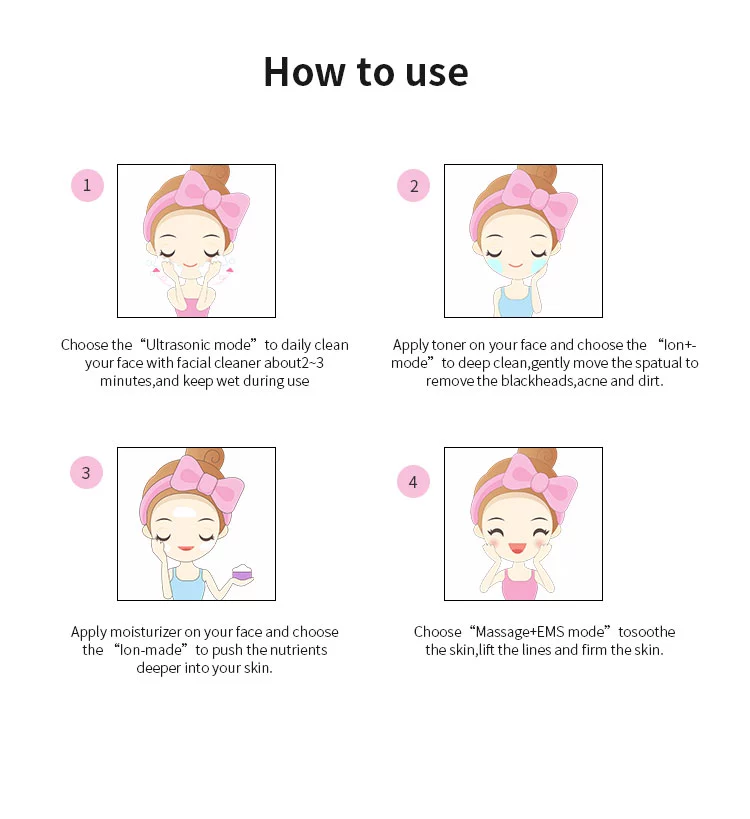 How to use

1

Choose the “Ultrasonic mode” to daily clean your face with facial cleaner about2~3 minutes,and keep wet during use

2

Apply toner on your face and choose the “Ion+- mode” to deep clean,gently move the spatual to remove the blackheads,acne and dirt.

3

Apply moisturizer on your face and choose the “Ion-made” to push the nutrients deeper into your skin.

4

Choose “Massage+EMS mode” tosoothe the skin,lift the lines and firm the skin.