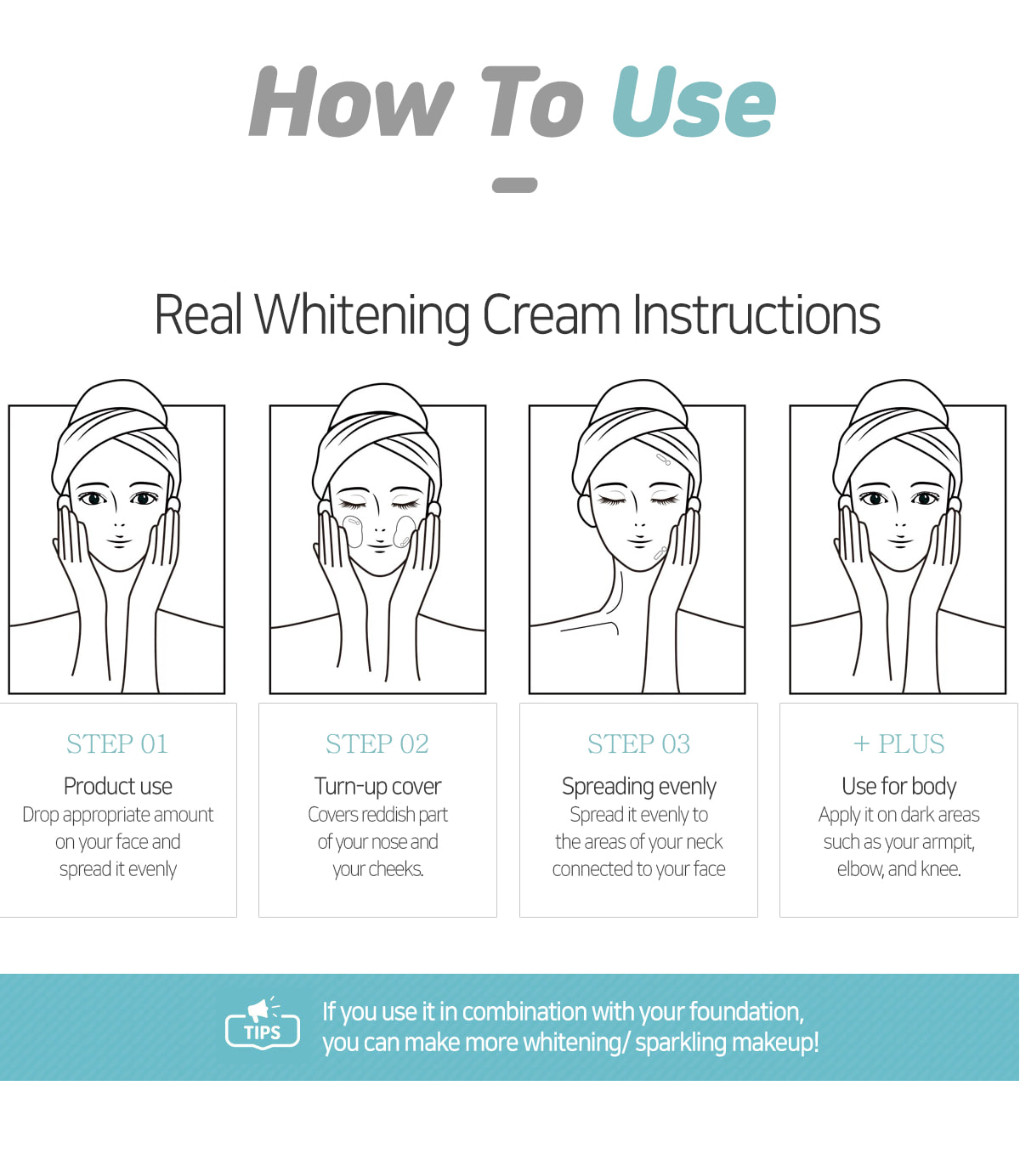 How To Use

Real Whitening Cream Instructions

STEP 01
Product use
Drop appropriate amount on your face and spread it evenly

STEP 02
Turn-up cover
Covers reddish part of your nose and your cheeks.

STEP 03
Spreading evenly
Spread it evenly to the areas of your neck connected to your face

+ PLUS
Use for body
Apply it on dark areas such as your armpit, elbow, and knee.

TIPS
If you use it in combination with your foundation, you can make more whitening/ sparkling makeup!