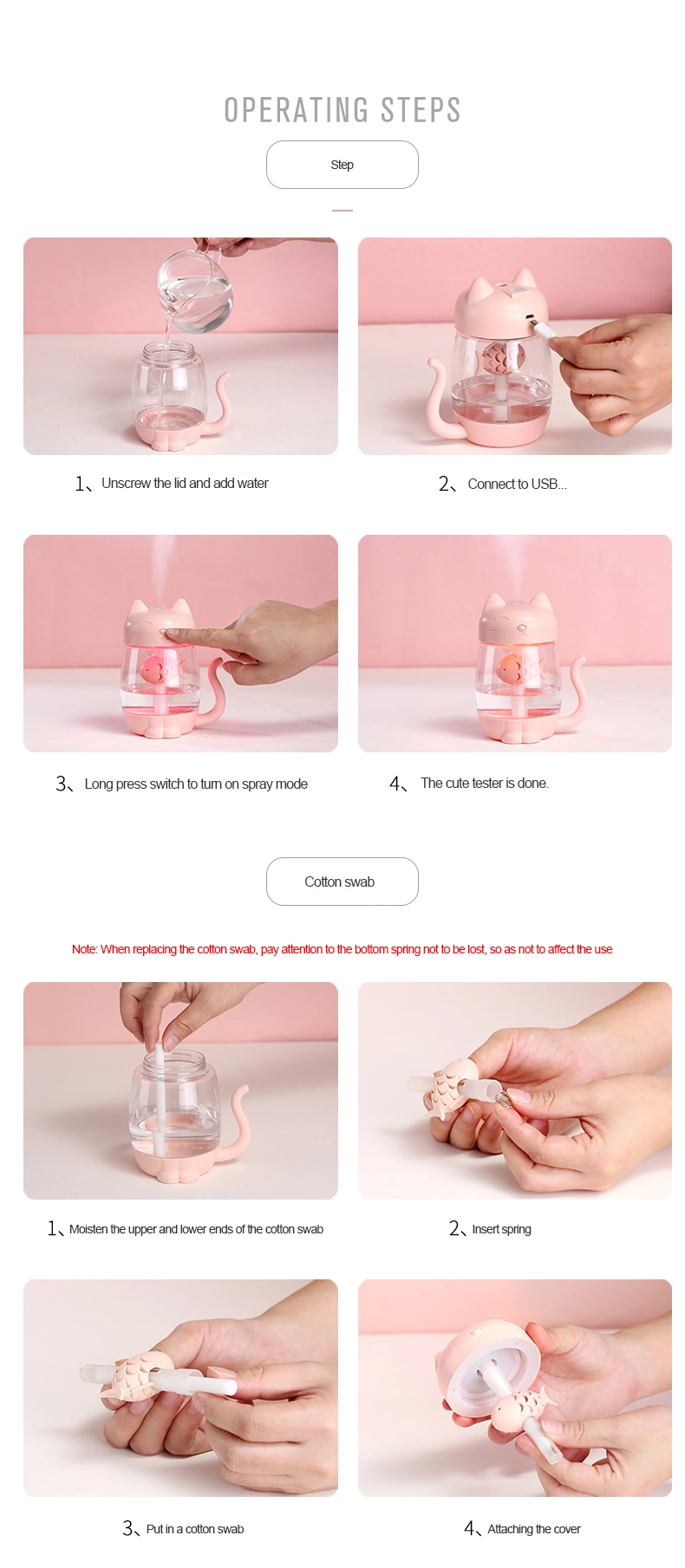 OPERATING STEPS

Step

1、Unscrew the lid and add water

2、Connect to USB...

3、Long press switch to turn on spray mode

4、The cute tester is done.

Cotton swab

Note: When replacing the cotton swab, pay attention to the bottom spring not to be lost, so as not to affect the use

1、Moisten the upper and lower ends of the cotton swab

2、Insert spring

3、Put in a cotton swab

4、Attaching the cover