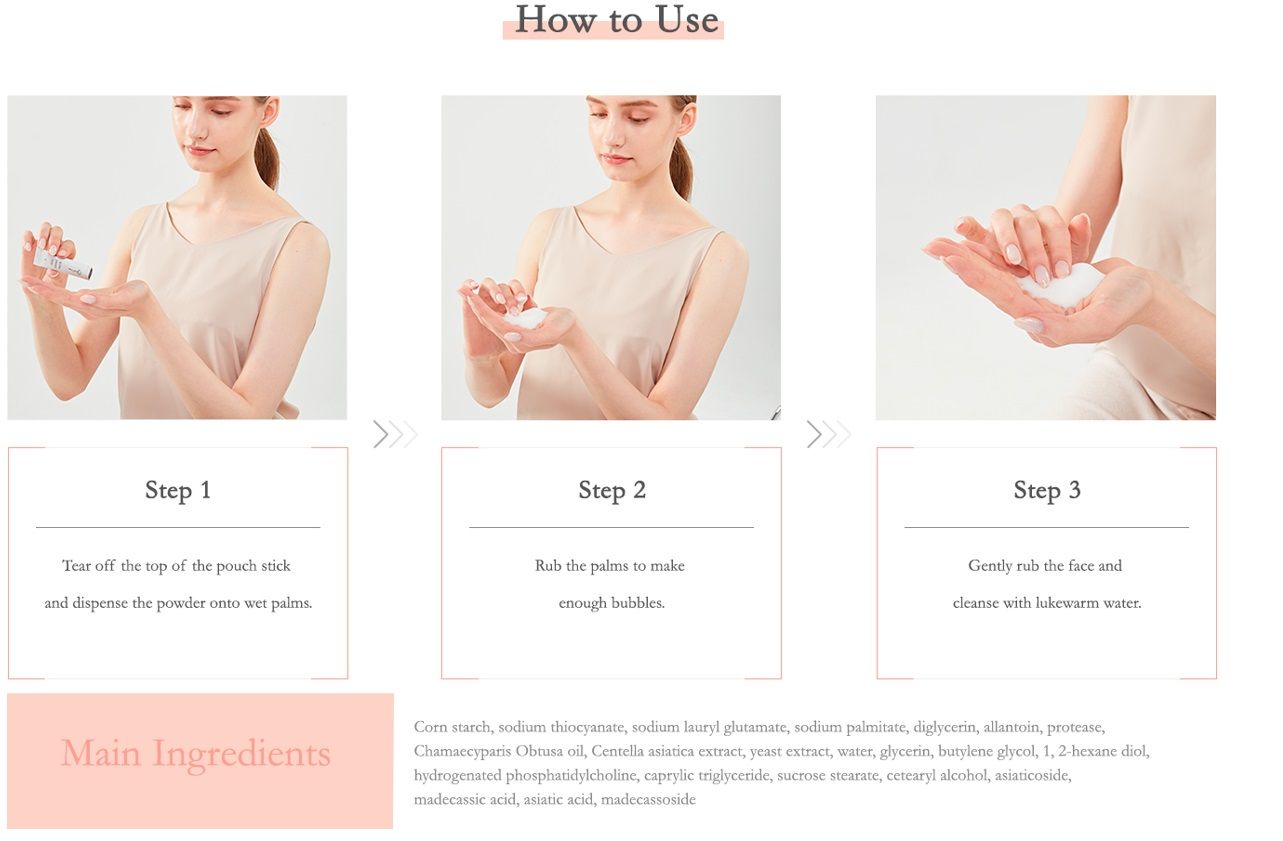 How to Use

Step 1

Tear off the top of the pouch stick and dispense the powder onto wet palms.

Step 2

Rub the palms to make enough bubbles.

Step 3

Gently rub the face and cleanse with lukewarm water.

Main Ingredients

Corn starch, sodium thiocyanate, sodium lauryl glutamate, sodium palmitate, diglycerin, allantoin, protease, Chamaecyparis Obtusa oil, Centella asiatica extract, yeast extract, water, glycerin, butylene glycol, 1, 2-hexane diol, hydrogenated phosphatidylcholine, caprylic triglyceride, sucrose stearate, cetearyl alcohol, asiaticoside, madecassic acid, asiatic acid, madecassoside