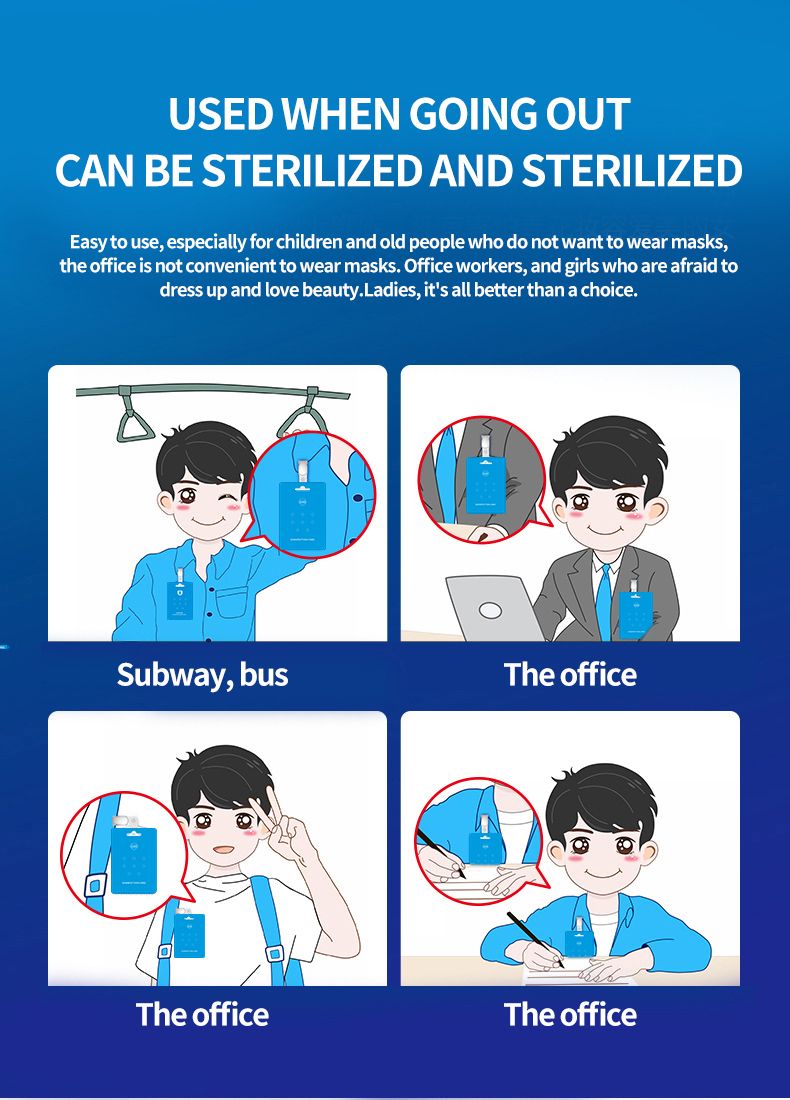 USED WHEN GOING OUT
CAN BE STERILIZED AND STERILIZED

Easy to use, especially for children and old people who do not want to wear masks, the office is not convenient to wear masks. Office workers, and girls who are afraid to dress up and love beauty.Ladies, it's all better than a choice.

Subway, bus

The office

The office

The office