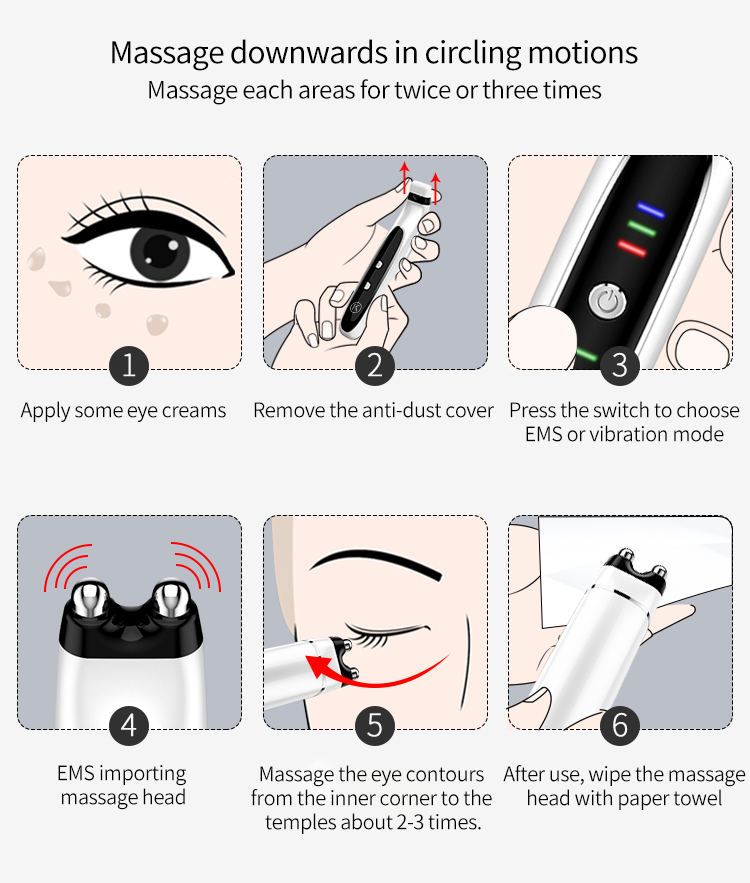 Massage downwards in circling motions
Massage each areas for twice or three times

1
Apply some eye creams

2
Remove the anti-dust cover

3
Press the switch to choose EMS or vibration mode

4
EMS importing massage head

5
Massage the eye contours from the inner corner to the temples about 2-3 times.

6
After use, wipe the massage head with paper towel