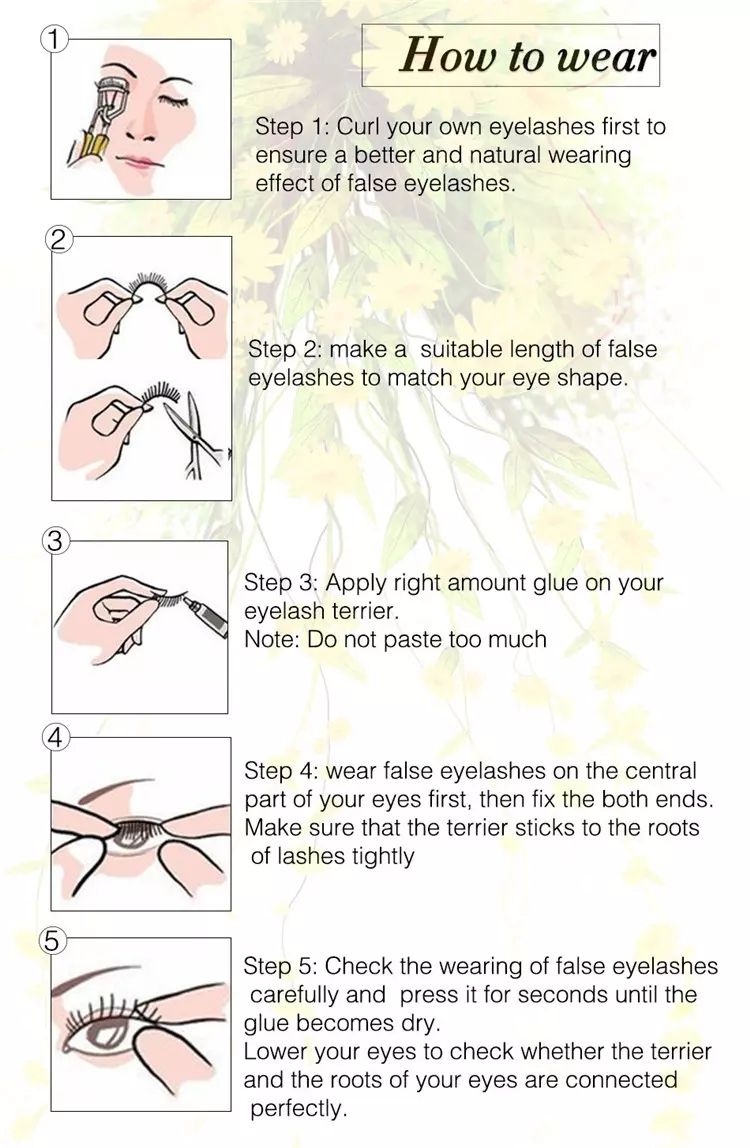 How to wear

①

Step 1: Curl your own eyelashes first to ensure a better and natural wearing effect of false eyelashes.

②

Step 2: make a suitable length of false eyelashes to match your eye shape.

③

Step 3: Apply right amount glue on your eyelash terrier.
Note: Do not paste too much

④

Step 4: wear false eyelashes on the central part of your eyes first, then fix the both ends. Make sure that the terrier sticks to the roots of lashes tightly

⑤

Step 5: Check the wearing of false eyelashes carefully and press it for seconds until the glue becomes dry.
Lower your eyes to check whether the terrier and the roots of your eyes are connected perfectly.